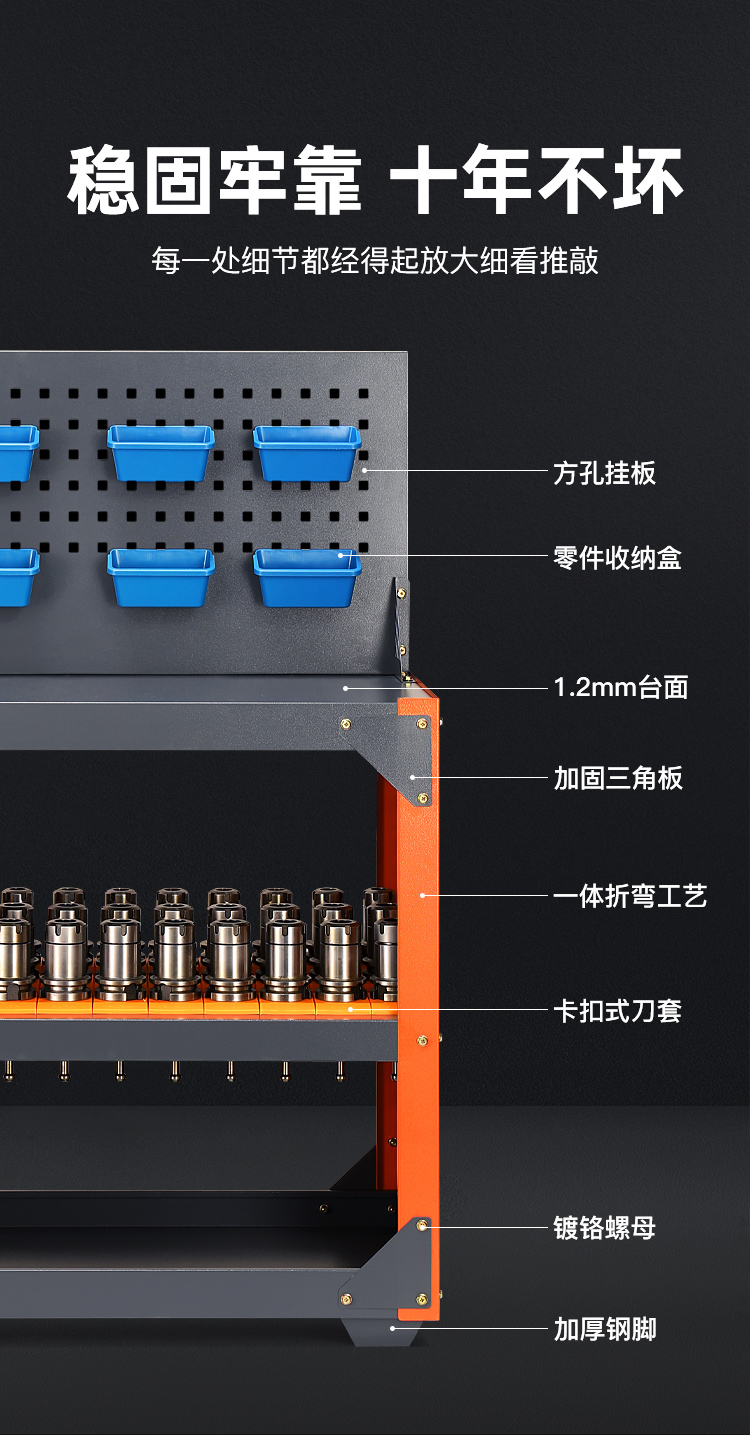 稳固牢靠 十年不坏

每一处细节都经得起放大细看推敲

方孔挂板

零件收纳盒

1.2mm台面

加固三角板

一体折弯工艺

卡扣式刀套

镀铬螺母

加厚钢脚