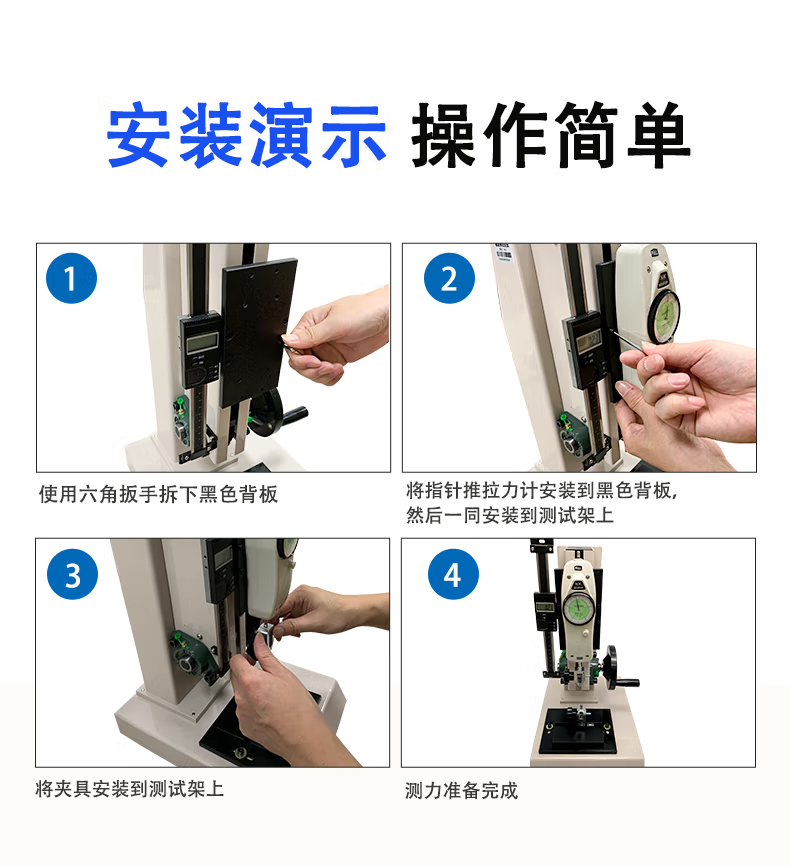 安装演示 操作简单

1

使用六角扳手拆下黑色背板

2

将指针推拉力计安装到黑色背板，然后一同安装到测试架上

3

将夹具安装到测试架上

4

测力准备完成