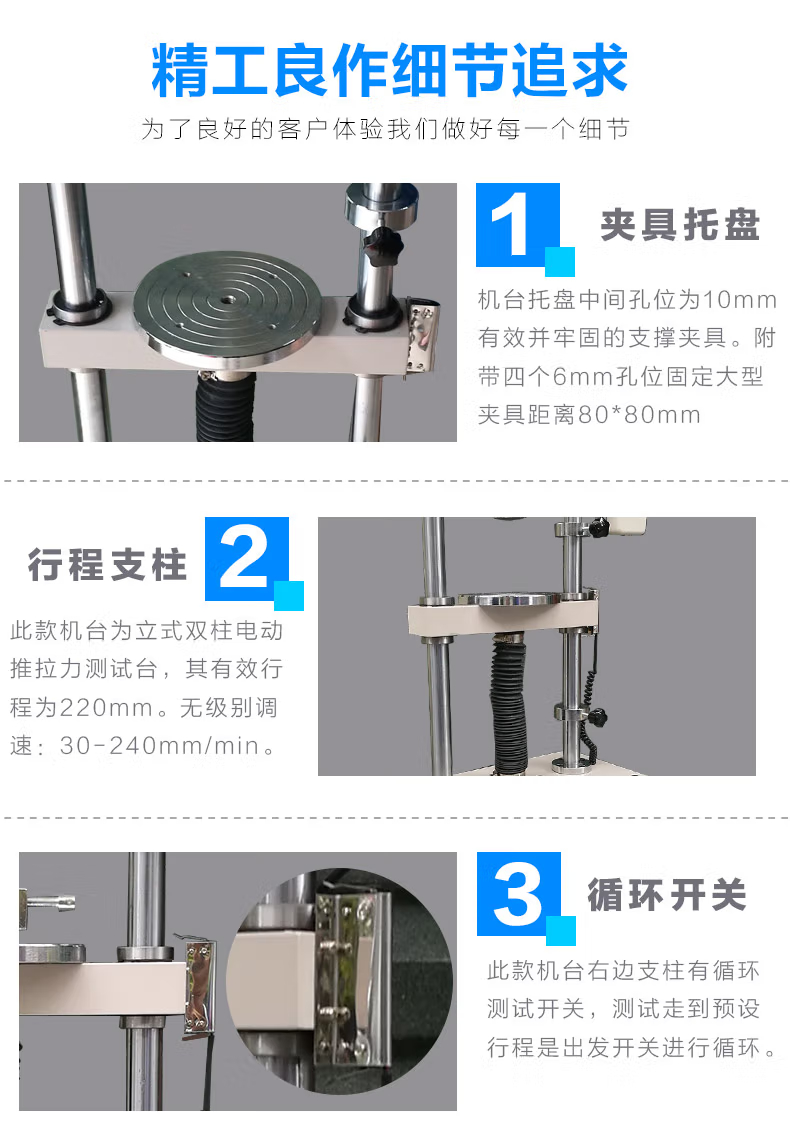 精工良作细节追求

为了良好的客户体验我们做好每一个细节

1 夹具托盘

机台托盘中间孔位为10mm有效并牢固的支撑夹具。附带四个6mm孔位固定大型夹具距离80*80mm

行程支柱 2

此款机台为立式双柱电动推拉力测试台，其有效行程为220mm。无级别调速：30-240mm/min。

3 循环开关

此款机台右边支柱有循环测试开关，测试走到预设行程是出发开关进行循环。