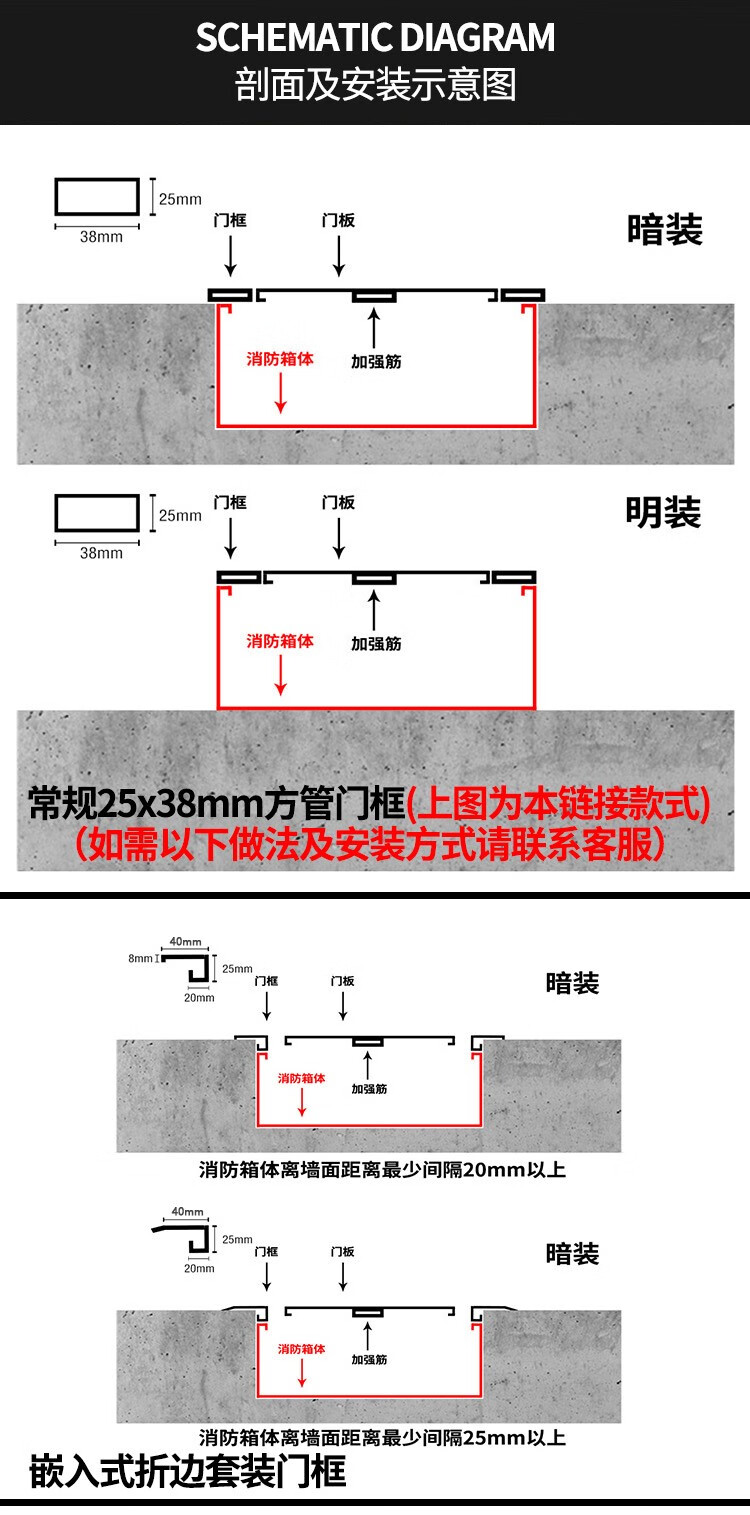 SCHEMATIC DIAGRAM
剖面及安装示意图

25mm
38mm
门框
门板
暗装
消防箱体
加强筋

25mm
38mm
门框
门板
明装
消防箱体
加强筋

常规25x38mm方管门框(上图为本链接款式)
(如需以下做法及安装方式请联系客服)

40mm
8mm
25mm
20mm
门框
门板
暗装
消防箱体
加强筋
消防箱体离墙面距离最少间隔20mm以上

40mm
25mm
20mm
门框
门板
暗装
消防箱体
加强筋
消防箱体离墙面距离最少间隔25mm以上
嵌入式折边套装门框