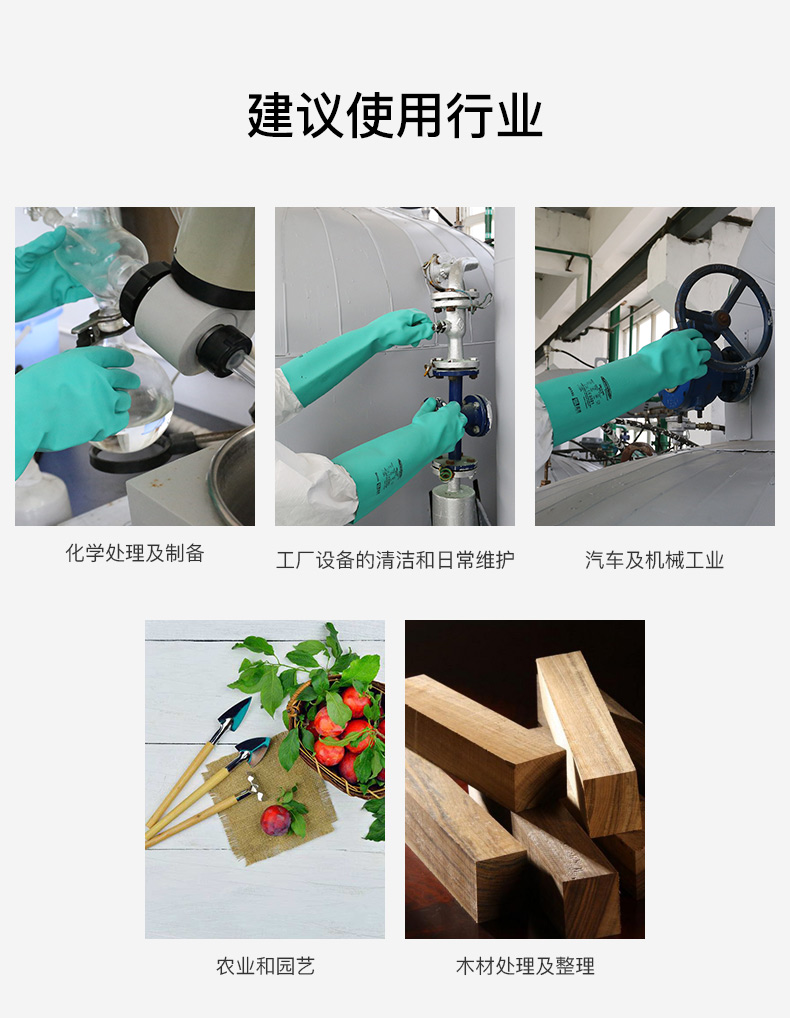 建议使用行业

化学处理及制备

工厂设备的清洁和日常维护

汽车及机械工业

农业和园艺

木材处理及整理