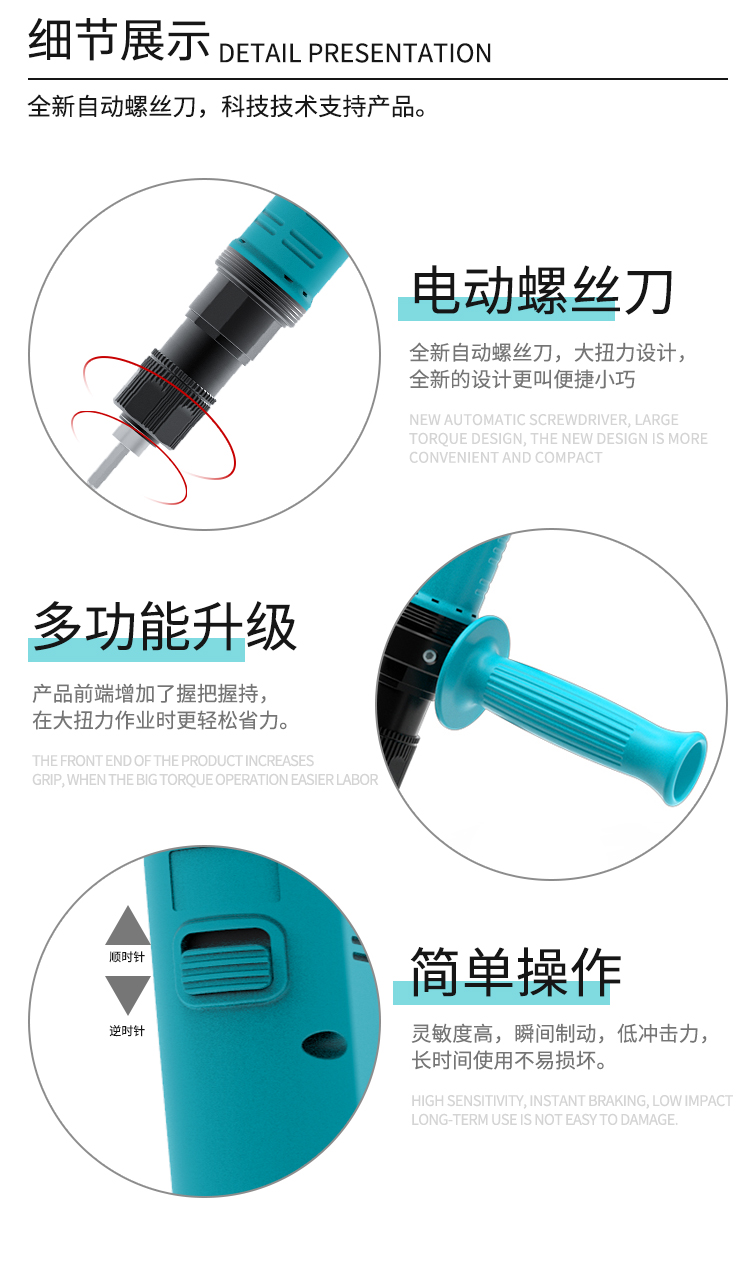 细节展示 DETAIL PRESENTATION

全新自动螺丝刀，科技技术支持产品。

电动螺丝刀

全新自动螺丝刀，大扭力设计，全新的设计更叫便捷小巧

NEW AUTOMATIC SCREWDRIVER, LARGE TORQUE DESIGN, THE NEW DESIGN IS MORE CONVENIENT AND COMPACT

多功能升级

产品前端增加了握把握持，在大扭力作业时更轻松省力。

THE FRONT END OF THE PRODUCT INCREASES GRIP, WHEN THE BIG TORQUE OPERATION EASIER LABOR

顺时针

逆时针

简单操作

灵敏度高，瞬间制动，低冲击力，长时间使用不易损坏。

HIGH SENSITIVITY, INSTANT BRAKING, LOW IMPACT LONG-TERM USE IS NOT EASY TO DAMAGE.