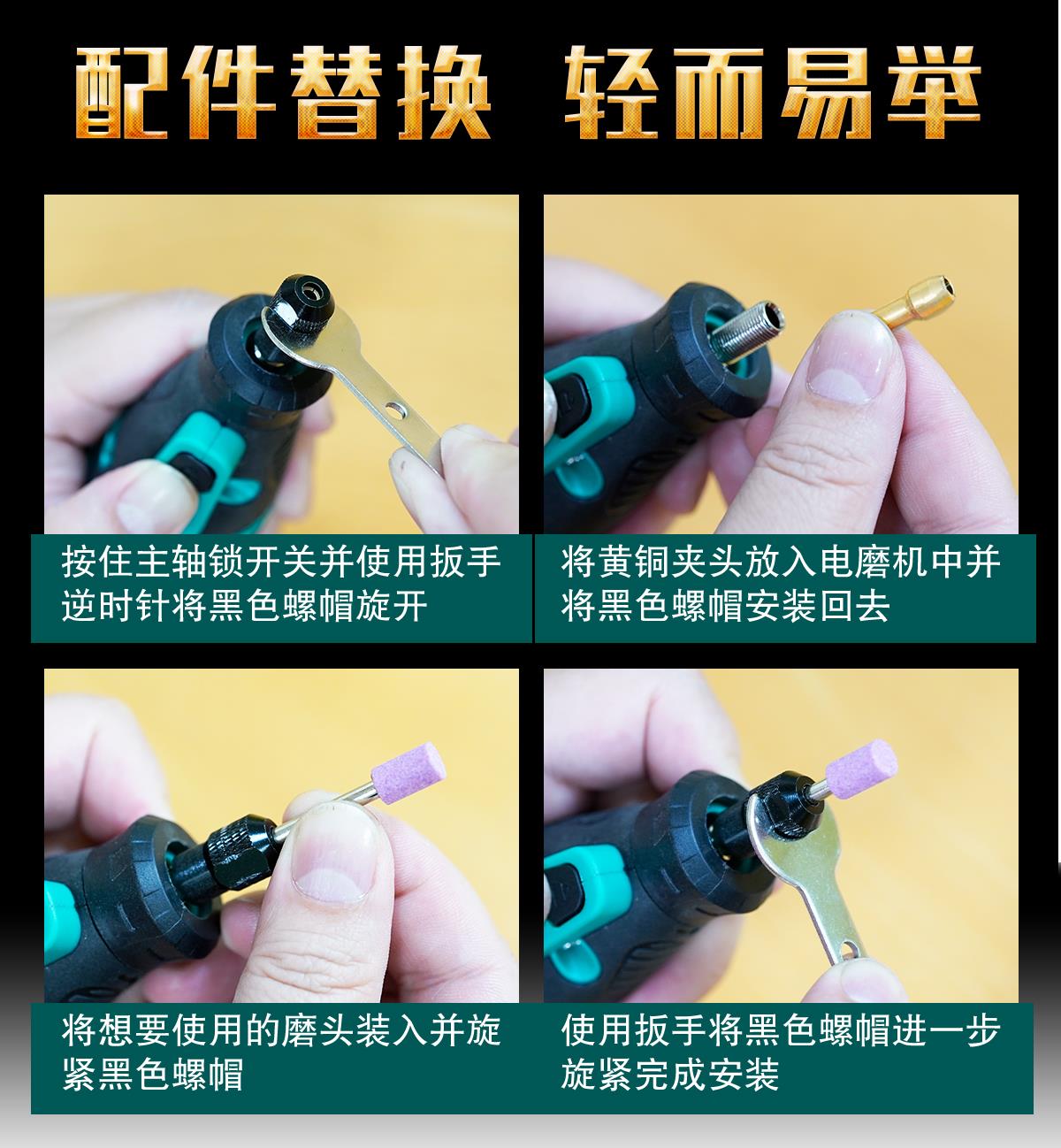 配件替换 轻而易举

按住主轴锁开关并使用扳手逆时针将黑色螺帽旋开

将黄铜夹头放入电磨机中并将黑色螺帽安装回去

将想要使用的磨头装入并旋紧黑色螺帽

使用扳手将黑色螺帽进一步旋紧完成安装