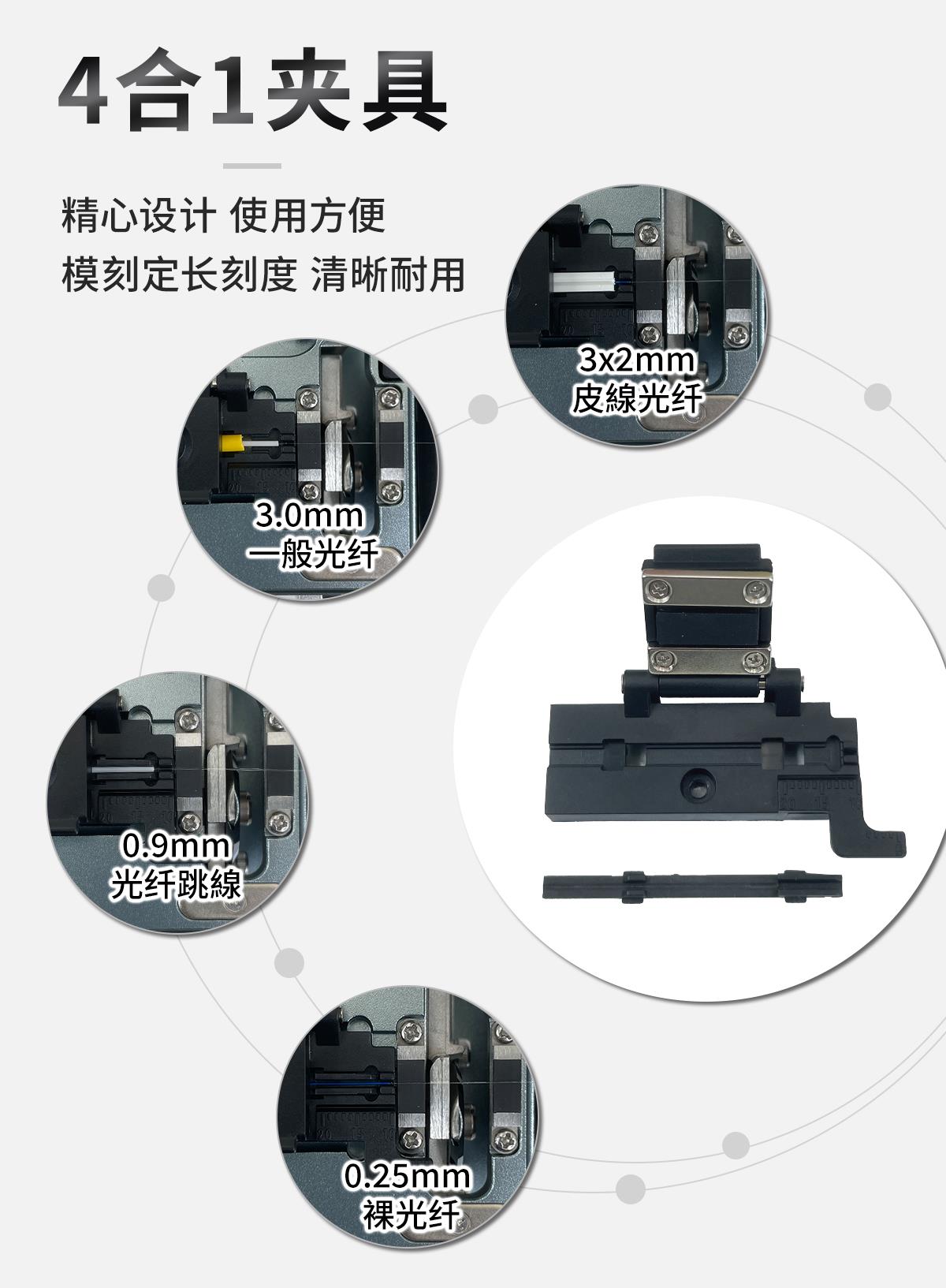 4合1夹具

精心设计 使用方便
模刻定长刻度 清晰耐用

3x2mm
皮線光纤

3.0mm
一般光纤

0.9mm
光纤跳線

0.25mm
裸光纤