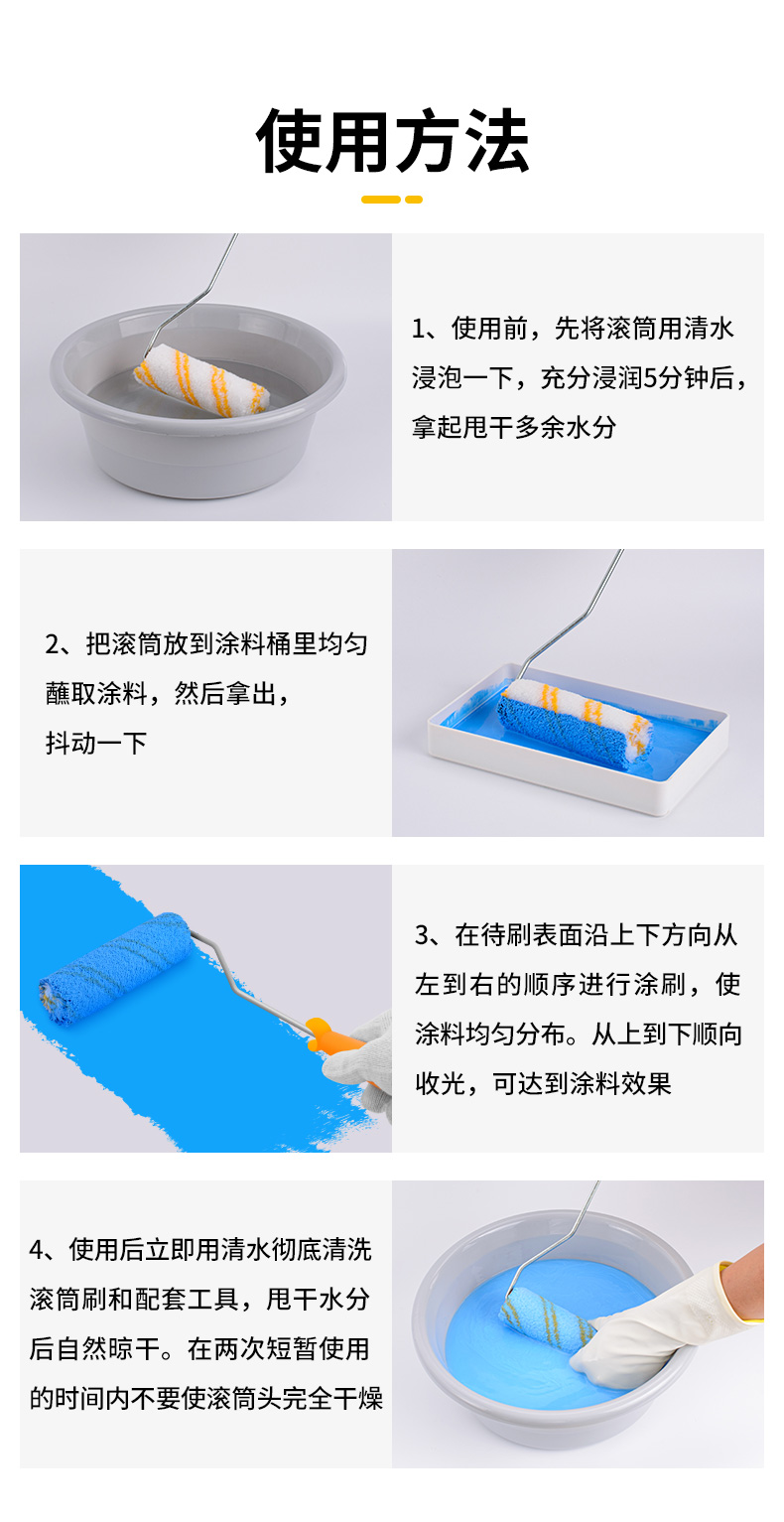 使用方法

1、使用前，先将滚筒用清水浸泡一下，充分浸润5分钟后，拿起甩干多余水分

2、把滚筒放到涂料桶里均匀蘸取涂料，然后拿出，抖动一下

3、在待刷表面沿上下方向从左到右的顺序进行涂刷，使涂料均匀分布。从上到下顺向收光，可达到涂料效果

4、使用后立即用清水彻底清洗滚筒刷和配套工具，甩干水分后自然晾干。在两次短暂使用的时间内不要使滚筒头完全干燥