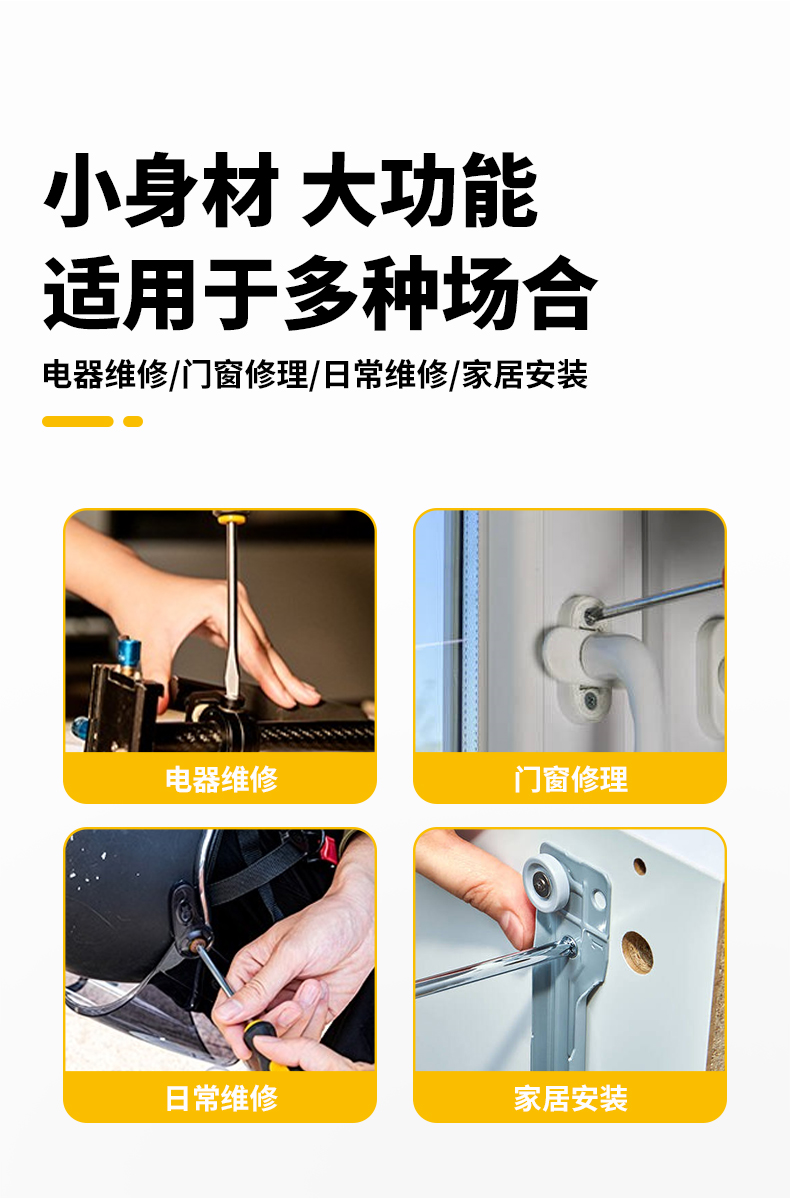 小身材 大功能
适用于多种场合

电器维修/门窗修理/日常维修/家居安装

电器维修

门窗修理

日常维修

家居安装