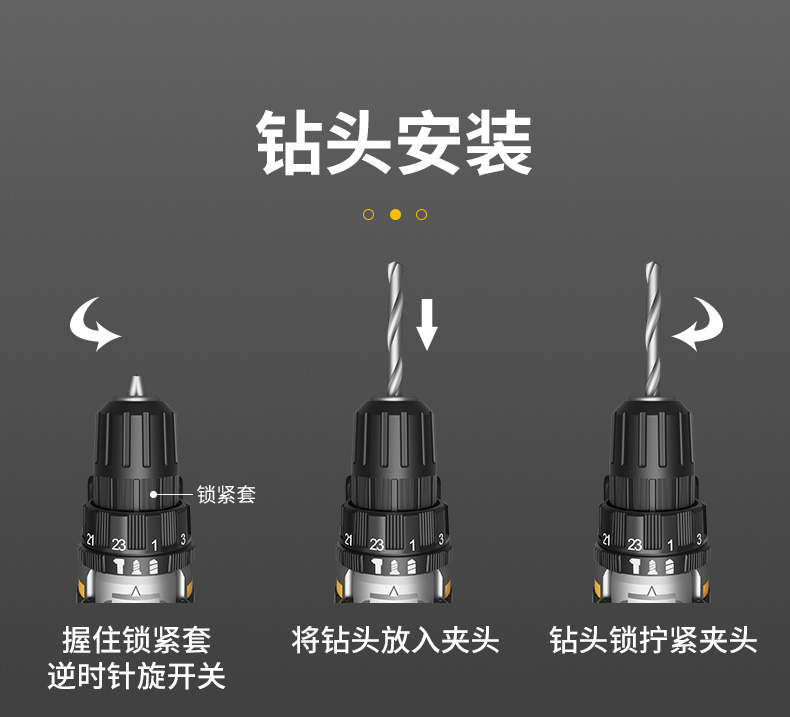 钻头安装

锁紧套

21 23 1 3

21 23 1 3

21 23 1 3

握住锁紧套
逆时针旋开关

将钻头放入夹头

钻头锁拧紧夹头