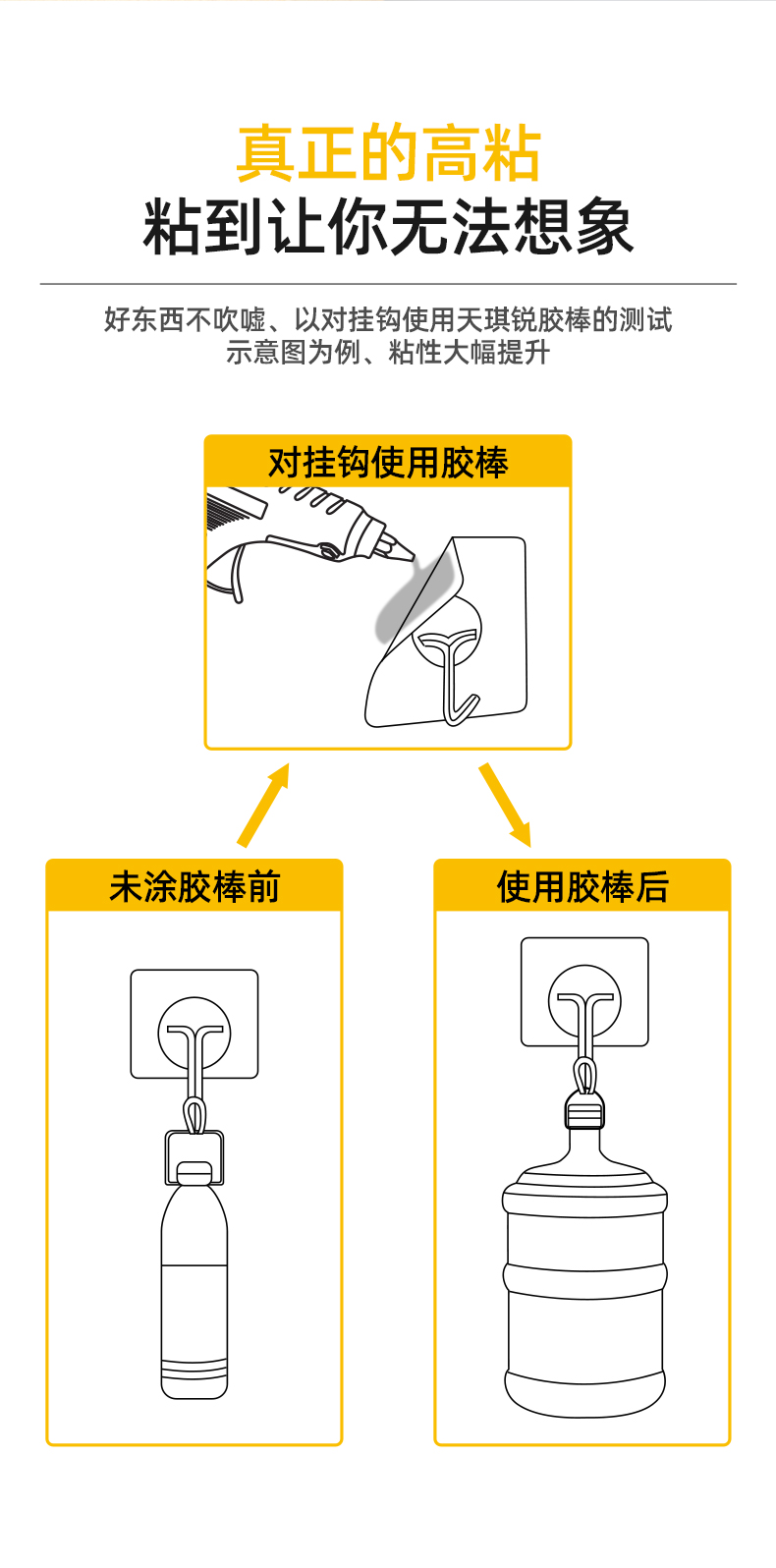 真正的高粘
粘到让你无法想象

好东西不吹嘘、以对挂钩使用天琪锐胶棒的测试示意图为例、粘性大幅提升

对挂钩使用胶棒

未涂胶棒前

使用胶棒后