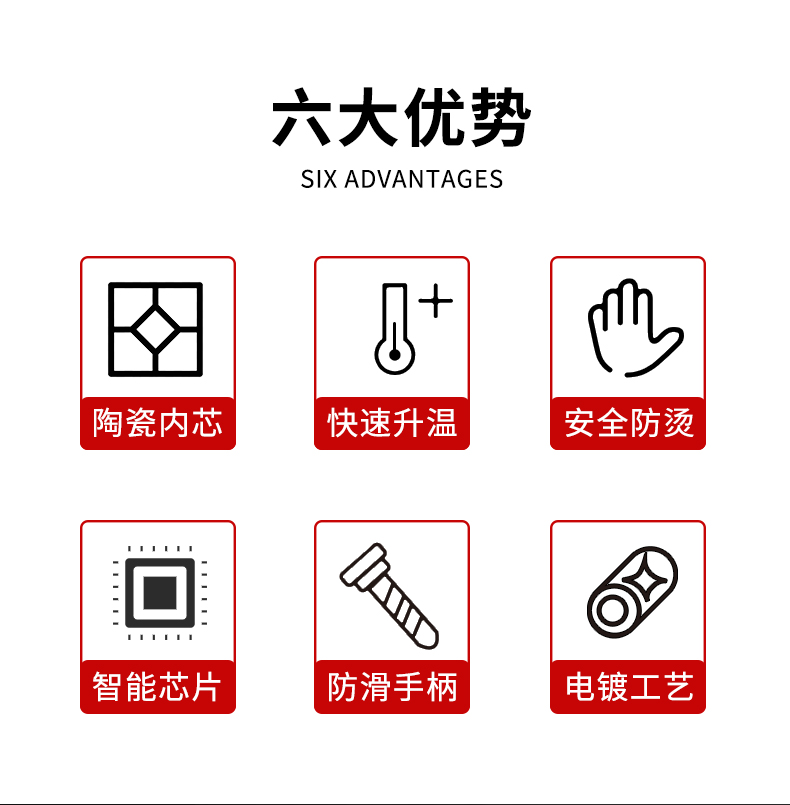 六大优势

SIX ADVANTAGES

陶瓷内芯

快速升温

安全防烫

智能芯片

防滑手柄

电镀工艺