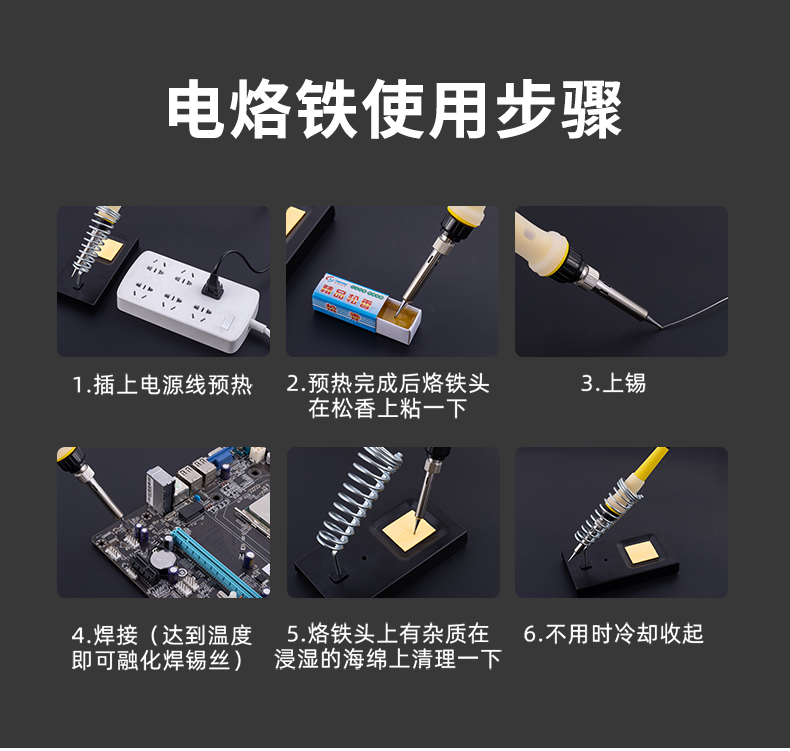 电烙铁使用步骤

精品松香

松香

1.插上电源线预热

2.预热完成后烙铁头在松香上粘一下

3.上锡

4.焊接（达到温度即可融化焊锡丝）

5.烙铁头上有杂质在浸湿的海绵上清理一下

6.不用时冷却收起