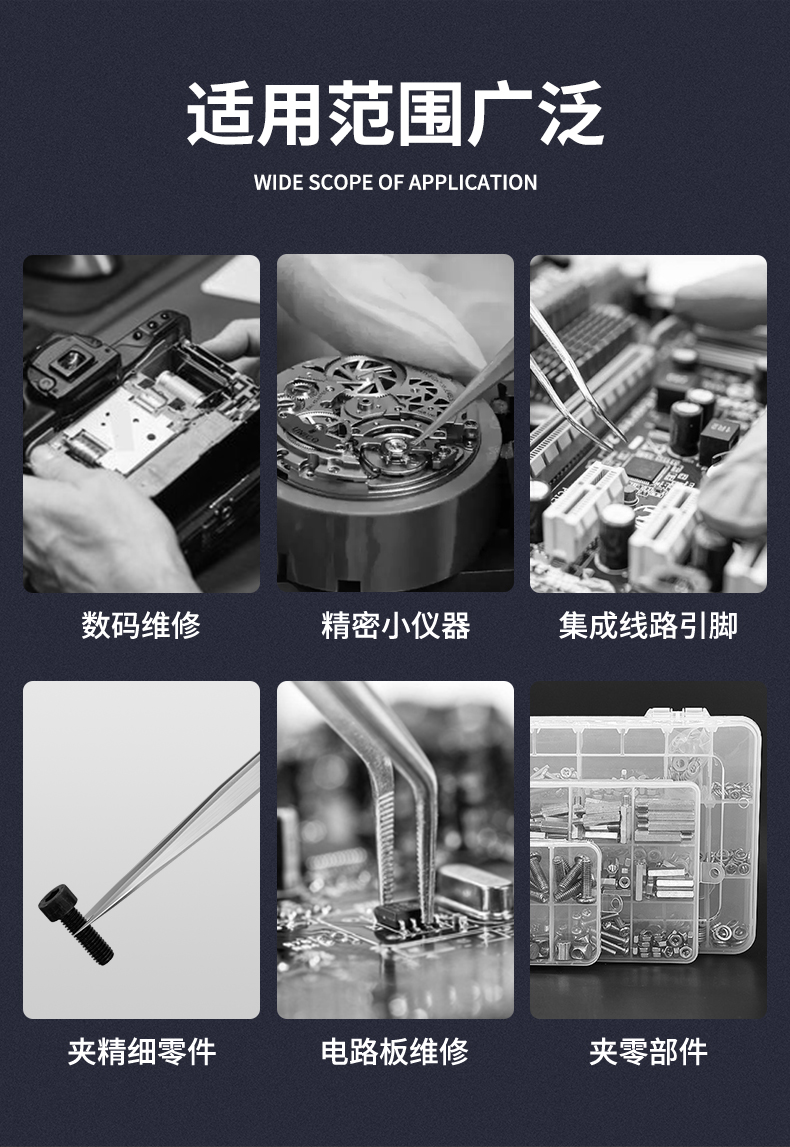 适用范围广泛

WIDE SCOPE OF APPLICATION

数码维修

精密小仪器

集成线路引脚

夹精细零件

电路板维修

夹零部件