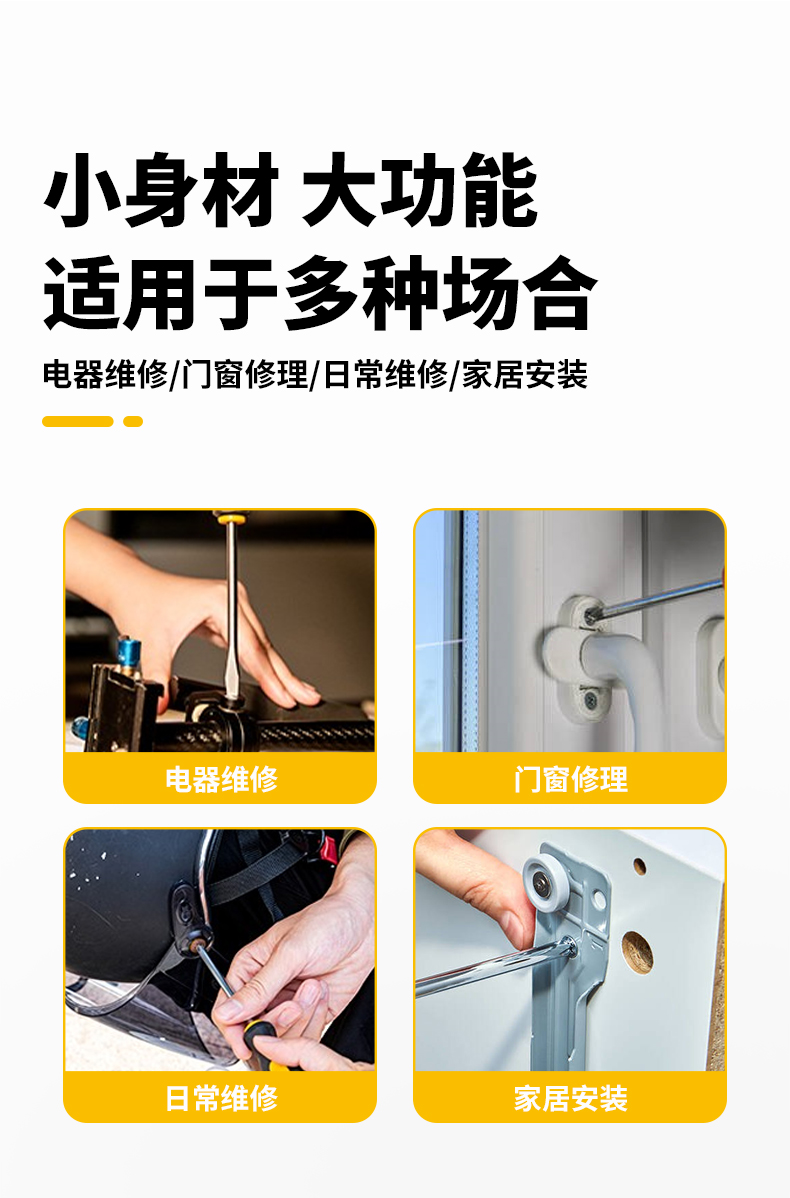 小身材 大功能
适用于多种场合

电器维修/门窗修理/日常维修/家居安装

电器维修

门窗修理

日常维修

家居安装