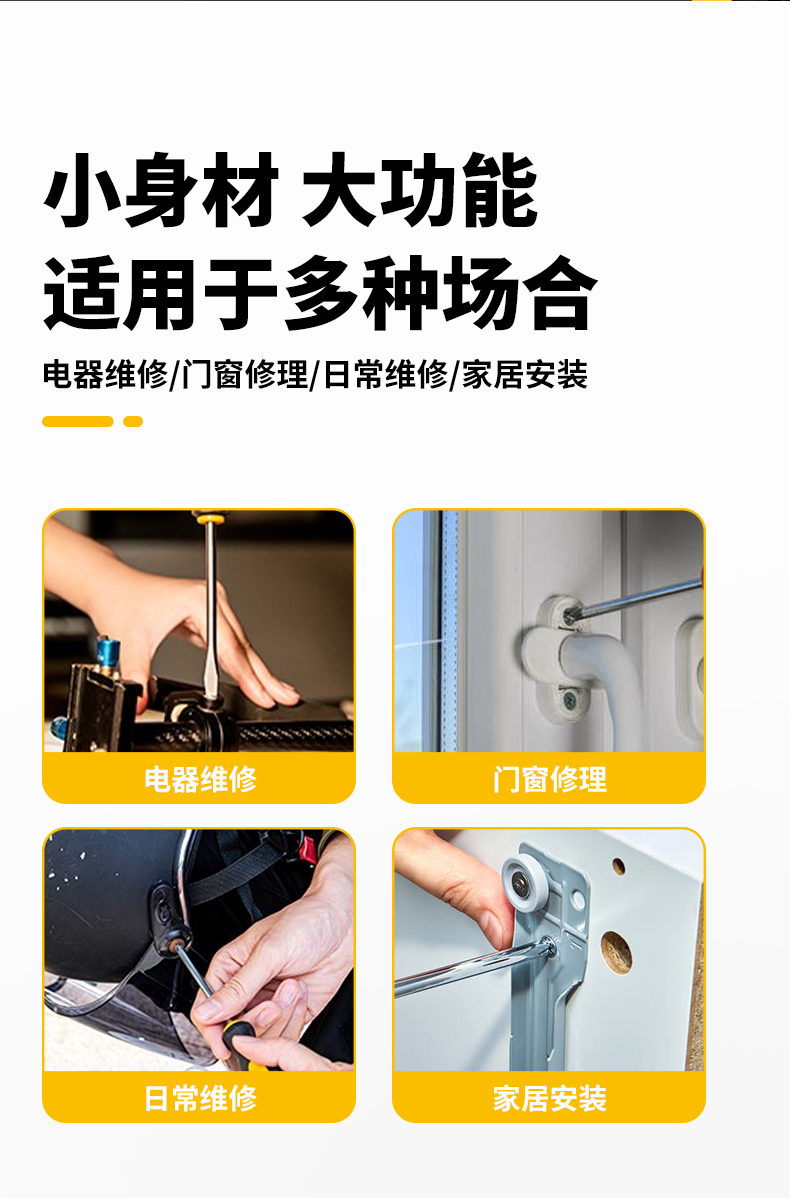 小身材 大功能
适用于多种场合

电器维修/门窗修理/日常维修/家居安装

电器维修

门窗修理

日常维修

家居安装