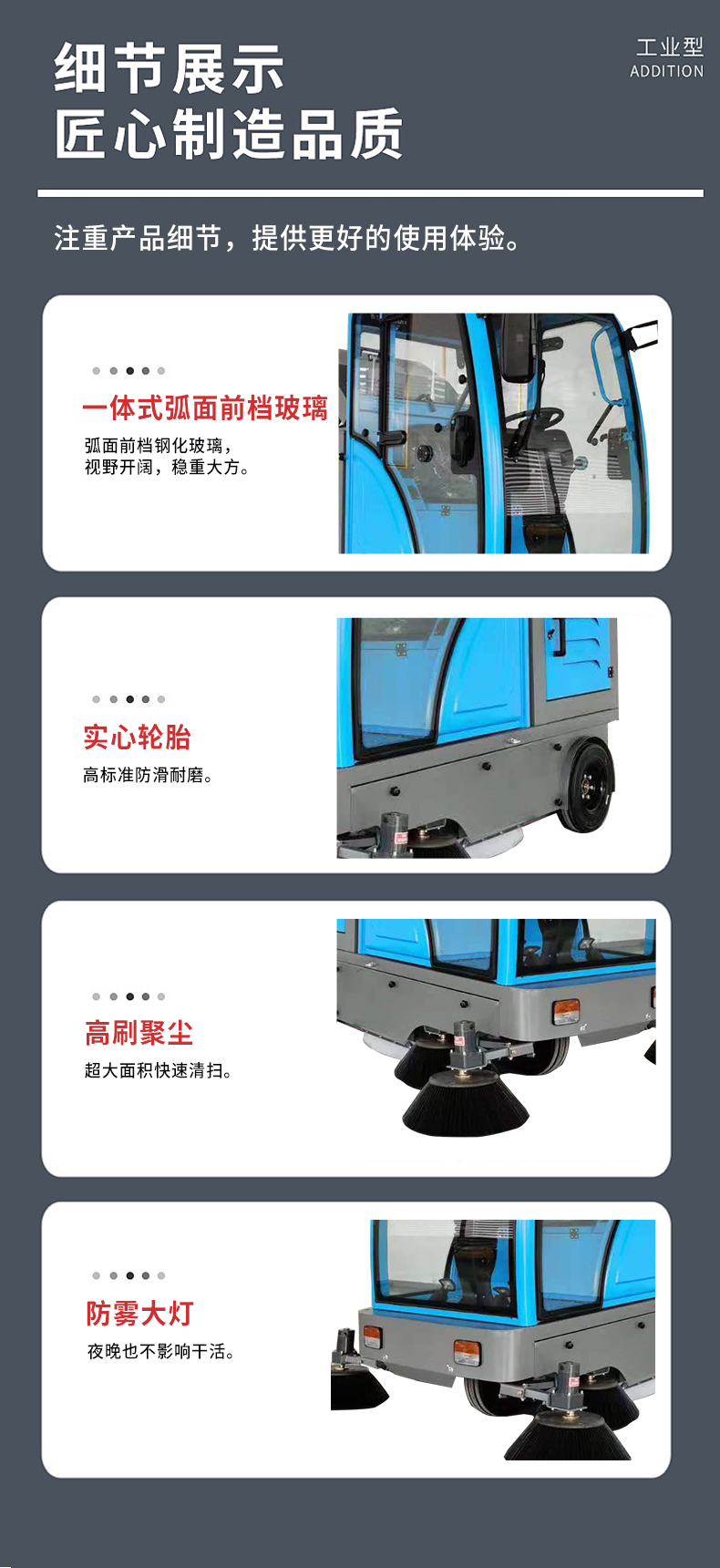 细节展示
匠心制造品质

工业型
ADDITION

注重产品细节，提供更好的使用体验。

一体式弧面前档玻璃
弧面前档钢化玻璃，
视野开阔，稳重大方。

实心轮胎
高标准防滑耐磨。

高刷聚尘
超大面积快速清扫。

防雾大灯
夜晚也不影响干活。