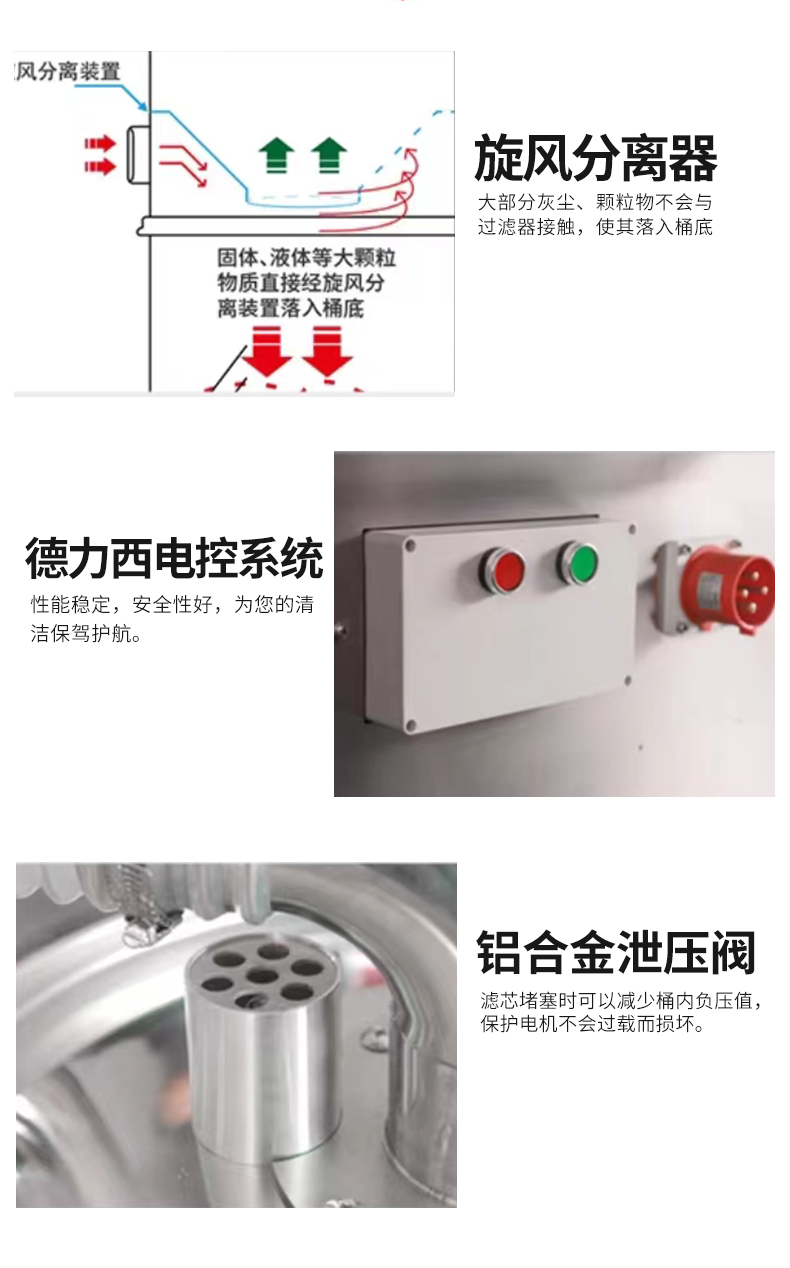 风分离装置

固体、液体等大颗粒物质直接经旋风分离装置落入桶底

旋风分离器

大部分灰尘、颗粒物不会与过滤器接触，使其落入桶底

德力西电控系统

性能稳定，安全性好，为您的清洁保驾护航。

铝合金泄压阀

滤芯堵塞时可以减少桶内负压值，保护电机不会过载而损坏。