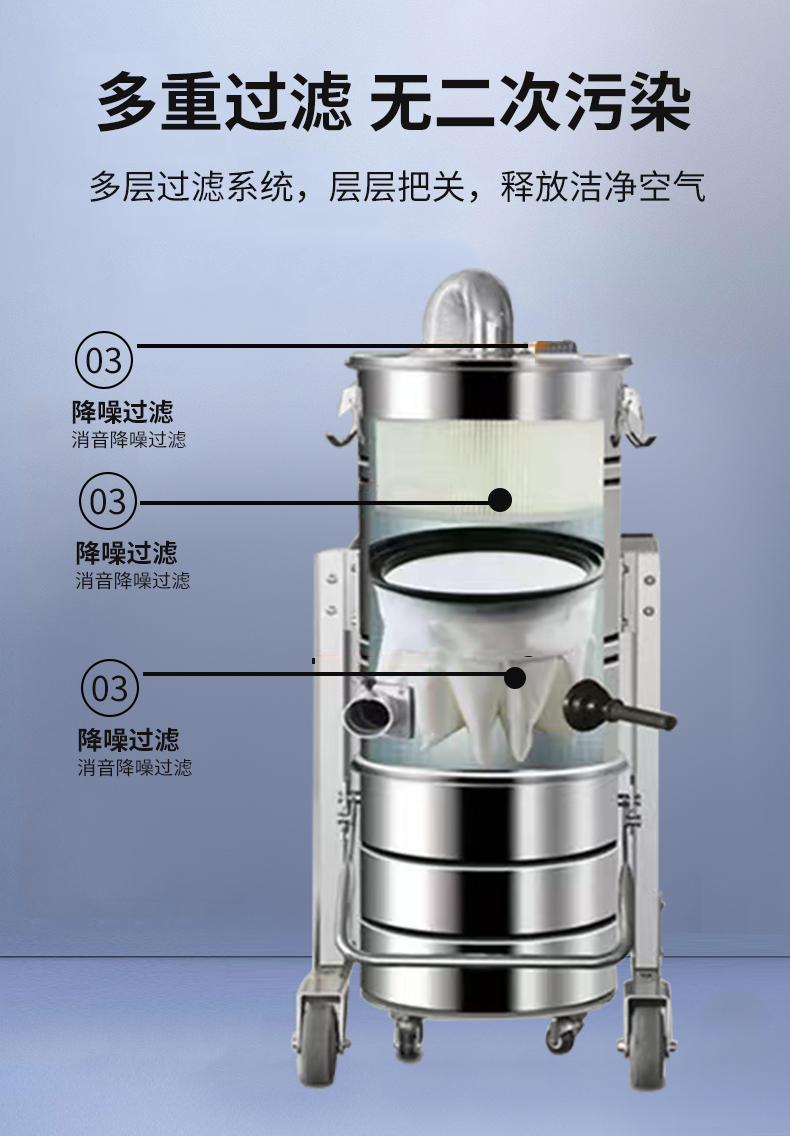 多重过滤 无二次污染

多层过滤系统，层层把关，释放洁净空气

03

降噪过滤
消音降噪过滤

03

降噪过滤
消音降噪过滤

03

降噪过滤
消音降噪过滤