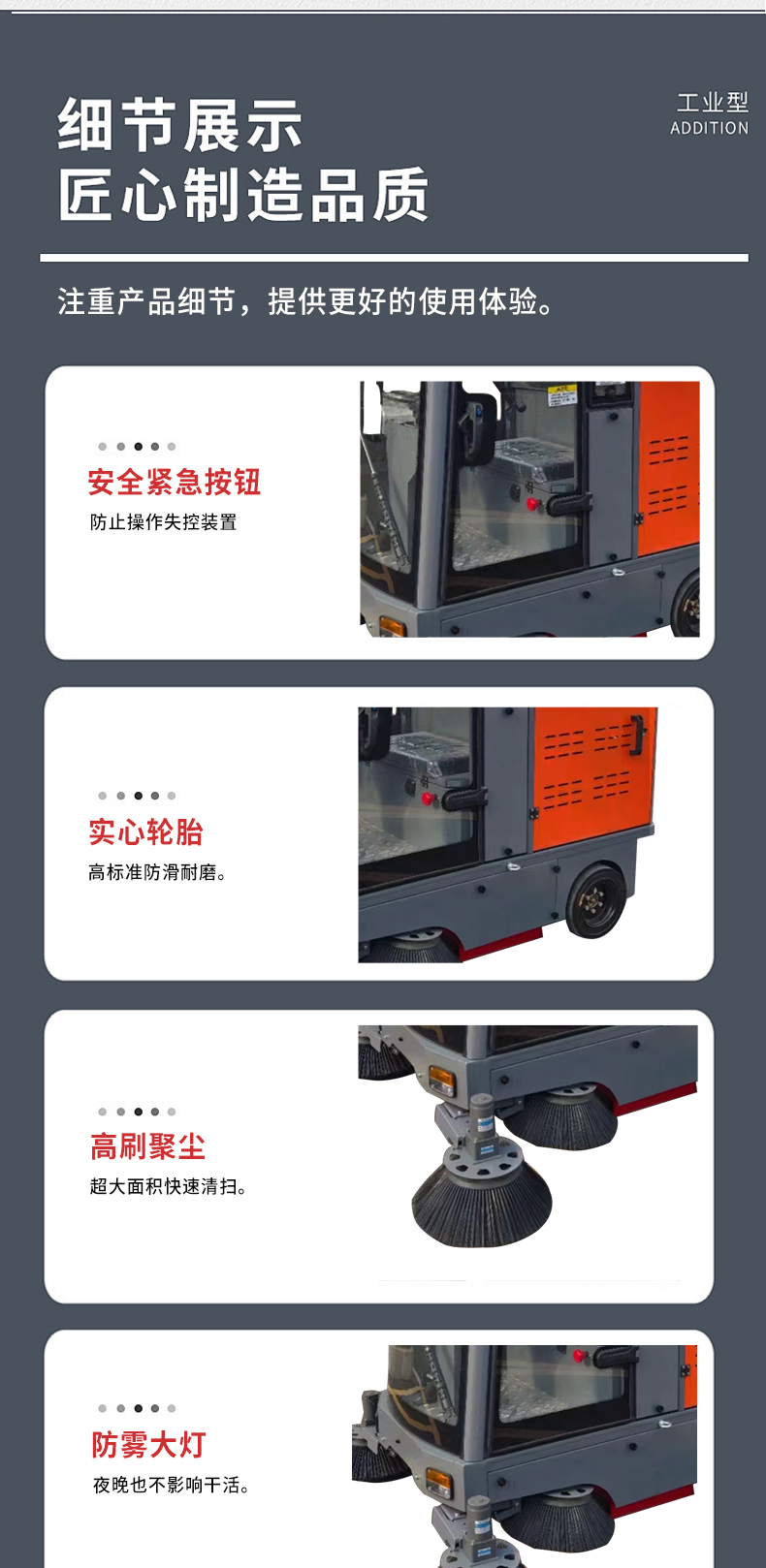 细节展示
匠心制造品质

工业型
ADDITION

注重产品细节，提供更好的使用体验。

安全紧急按钮
防止操作失控装置

实心轮胎
高标准防滑耐磨。

高刷聚尘
超大面积快速清扫。

防雾大灯
夜晚也不影响干活。