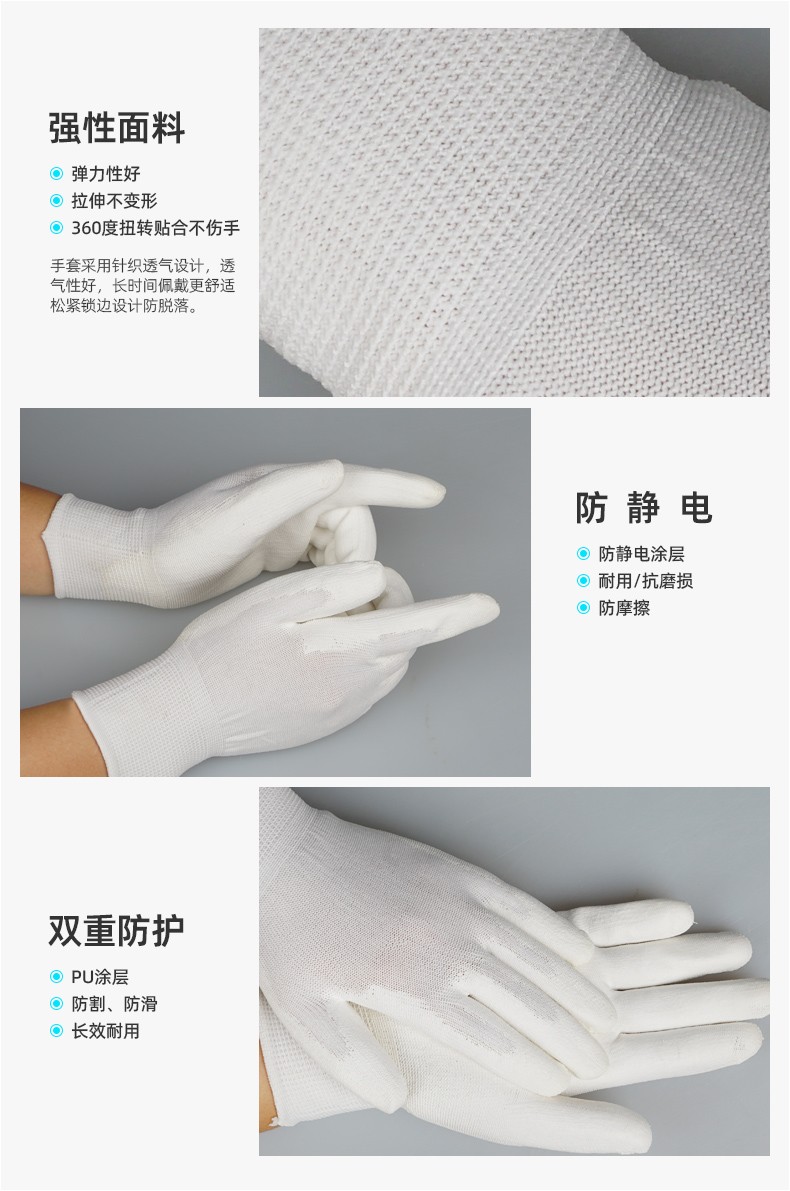 强性面料

弹力性好
拉伸不变形
360度扭转贴合不伤手

手套采用针织透气设计，透气性好，长时间佩戴更舒适松紧锁边设计防脱落。

防 静 电

防静电涂层
耐用/抗磨损
防摩擦

双重防护

PU涂层
防割、防滑
长效耐用