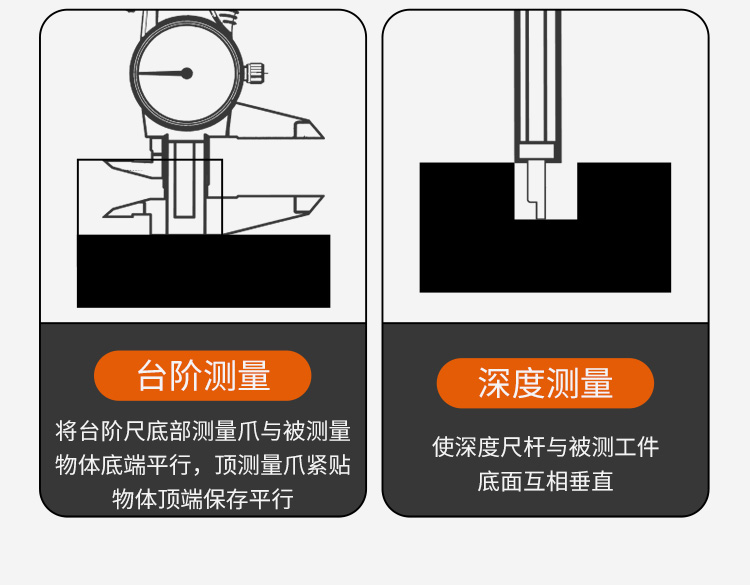 台阶测量

将台阶尺底部测量爪与被测量物体底端平行，顶测量爪紧贴物体顶端保存平行

深度测量

使深度尺杆与被测工件底面互相垂直