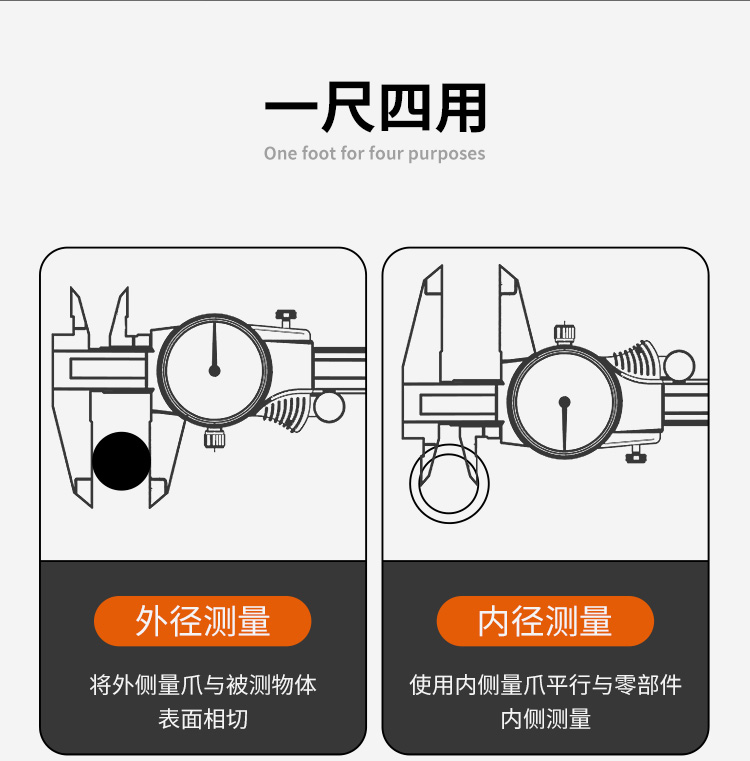 一尺四用

One foot for four purposes

外径测量

将外侧量爪与被测物体表面相切

内径测量

使用内侧量爪平行与零部件内侧测量