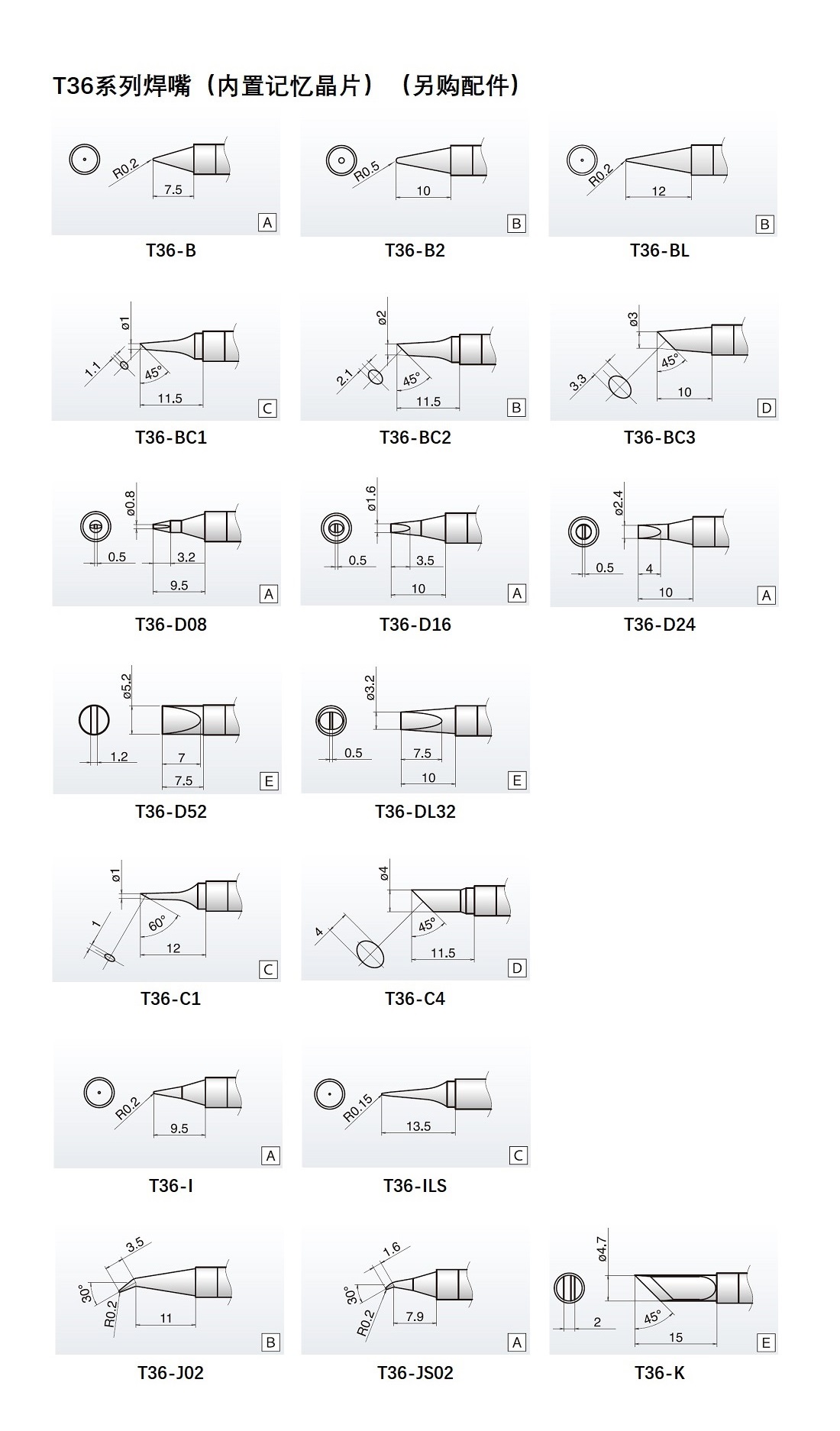 T36系列焊嘴（内置记忆晶片）（另购配件）

R0.2
7.5
A
T36-B

R0.5
10
B
T36-B2

R0.2
12
B
T36-BL

ø1
1.1
45°
11.5
C
T36-BC1

ø2
2.1
45°
11.5
B
T36-BC2

ø3
3.3
45°
10
D
T36-BC3

ø0.8
0.5
3.2
9.5
A
T36-D08

ø1.6
0.5
3.5
10
A
T36-D16

ø2.4
0.5
4
10
A
T36-D24

ø5.2
1.2
7
7.5
E
T36-D52

ø3.2
0.5
7.5
10
E
T36-DL32

ø1
1
60°
12
C
T36-C1

ø4
4
45°
11.5
D
T36-C4

R0.2
9.5
A
T36-I

R0.15
13.5
C
T36-ILS

3.5
30°
R0.2
11
B
T36-J02

1.6
30°
R0.2
7.9
A
T36-JS02

ø4.7
2
45°
15
E
T36-K