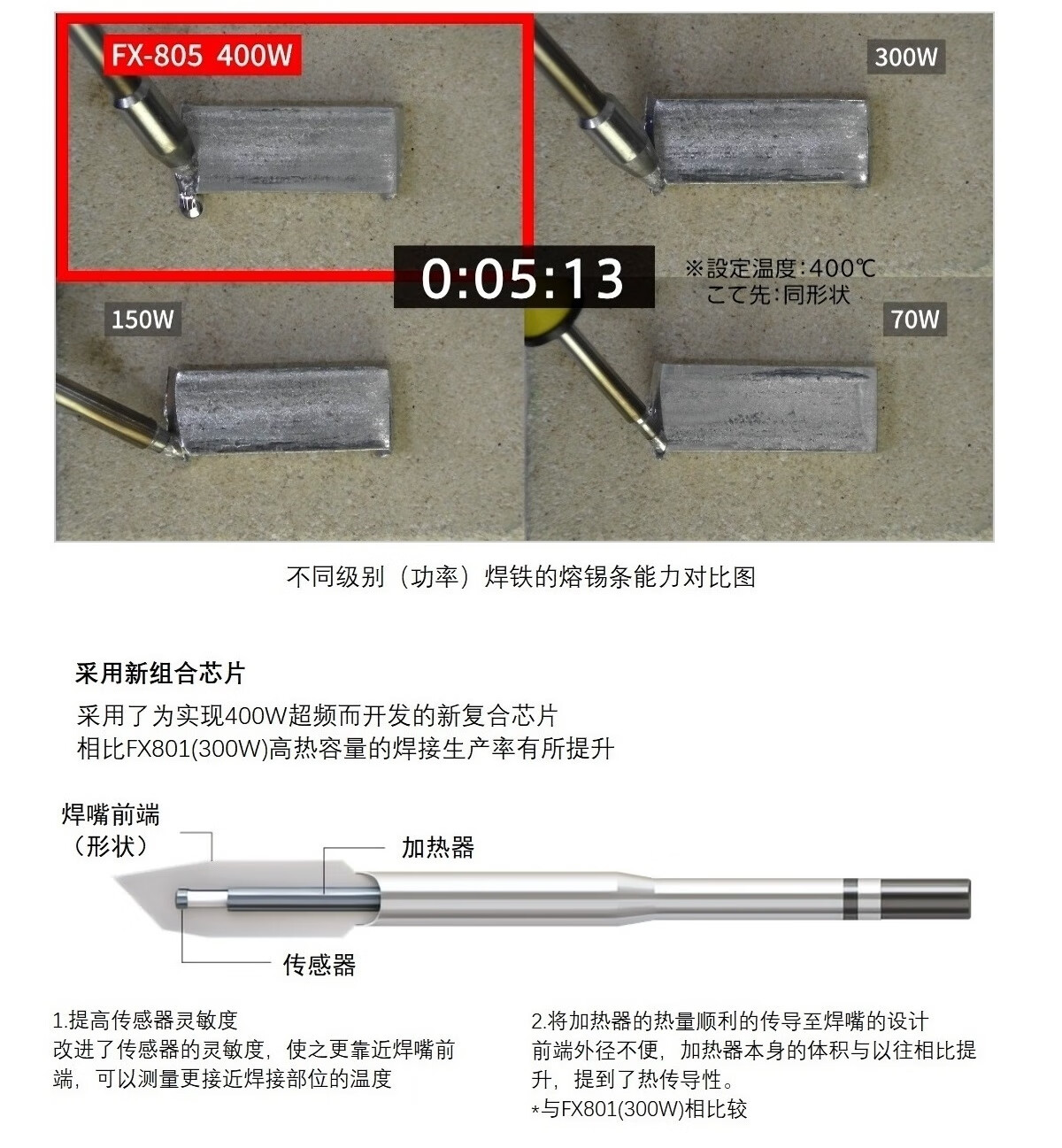 FX-805 400W

300W

0:05:13

※設定温度:400℃
こて先:同形状

150W

70W

不同级别（功率）焊铁的熔锡条能力对比图

采用新组合芯片

采用了为实现400W超频而开发的新复合芯片
相比FX801(300W)高热容量的焊接生产率有所提升

焊嘴前端
（形状）

加热器

传感器

1.提高传感器灵敏度
改进了传感器的灵敏度，使之更靠近焊嘴前端，可以测量更接近焊接部位的温度

2.将加热器的热量顺利的传导至焊嘴的设计
前端外径不便，加热器本身的体积与以往相比提升，提到了热传导性。
*与FX801(300W)相比较