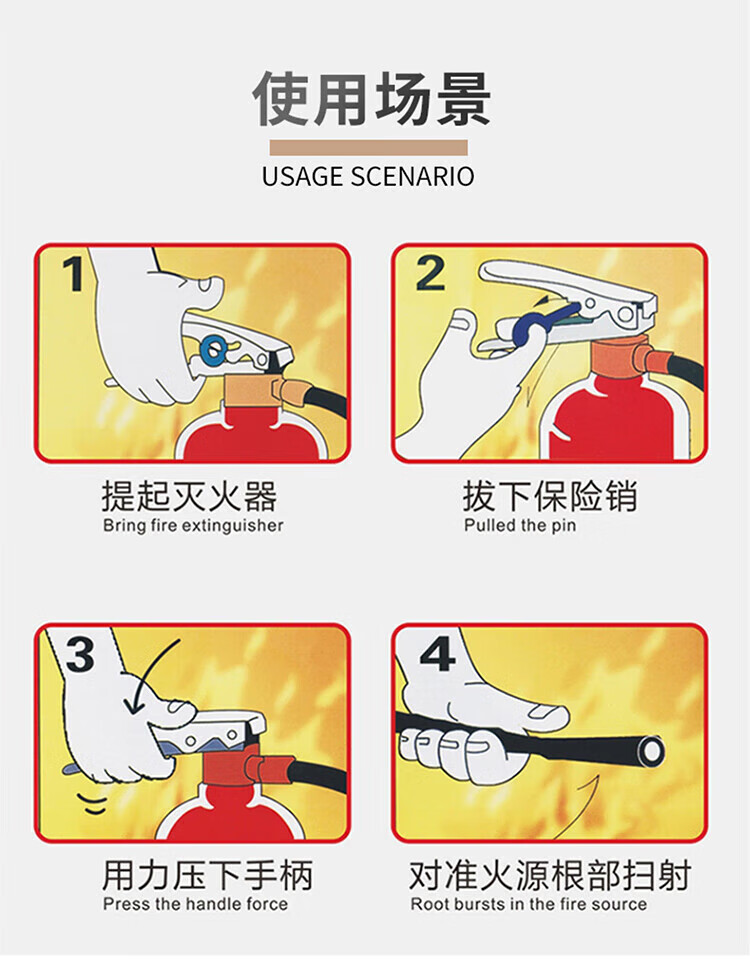 使用场景

USAGE SCENARIO

1

提起灭火器
Bring fire extinguisher

2

拔下保险销
Pulled the pin

3

用力压下手柄
Press the handle force

4

对准火源根部扫射
Root bursts in the fire source