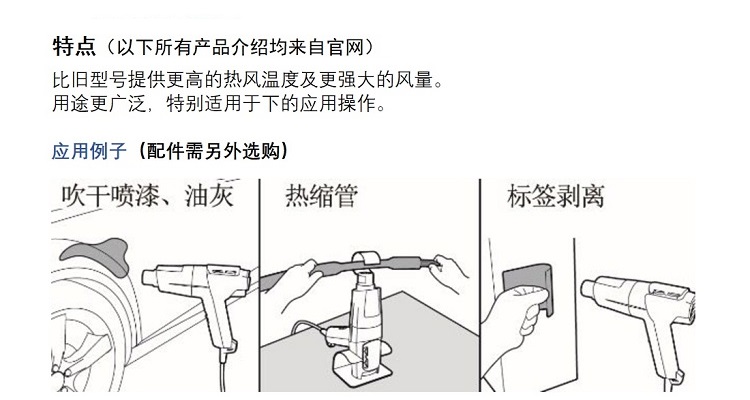 特点（以下所有产品介绍均来自官网）

比旧型号提供更高的热风温度及更强大的风量。
用途更广泛，特别适用于下的应用操作。

应用例子（配件需另外选购）

吹干喷漆、油灰

热缩管

标签剥离