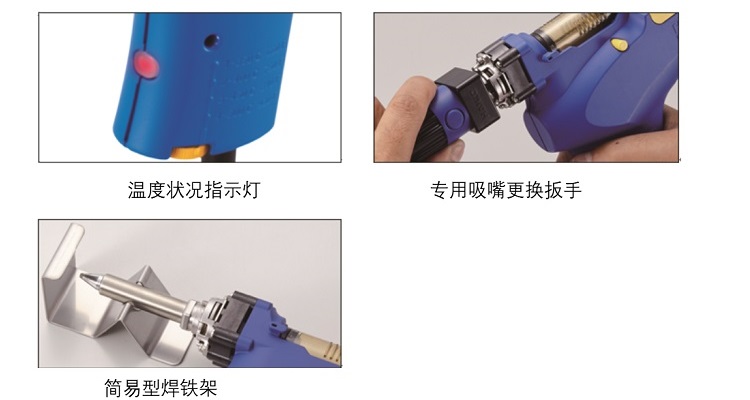 温度状况指示灯

专用吸嘴更换扳手

简易型焊铁架