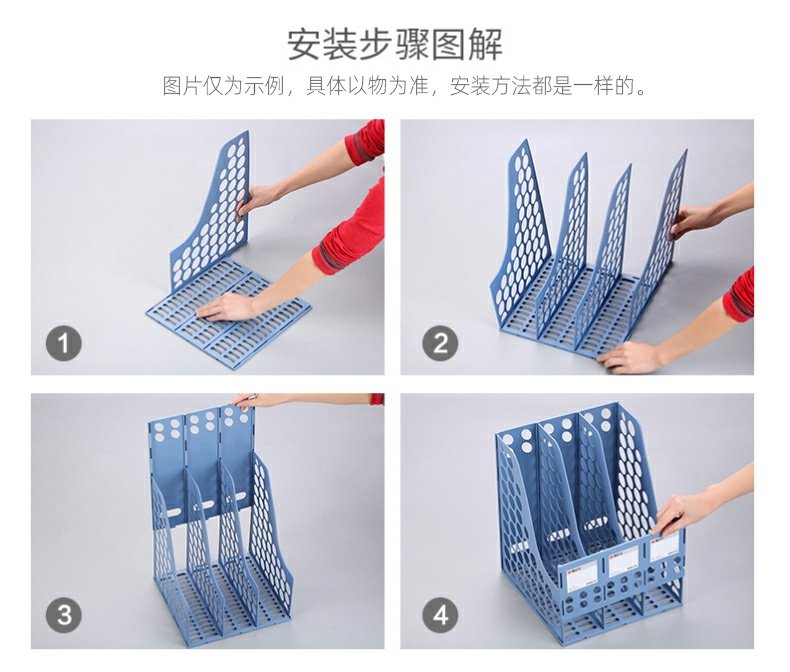 安装步骤图解

图片仅为示例，具体以物为准，安装方法都是一样的。

1

2

3

4