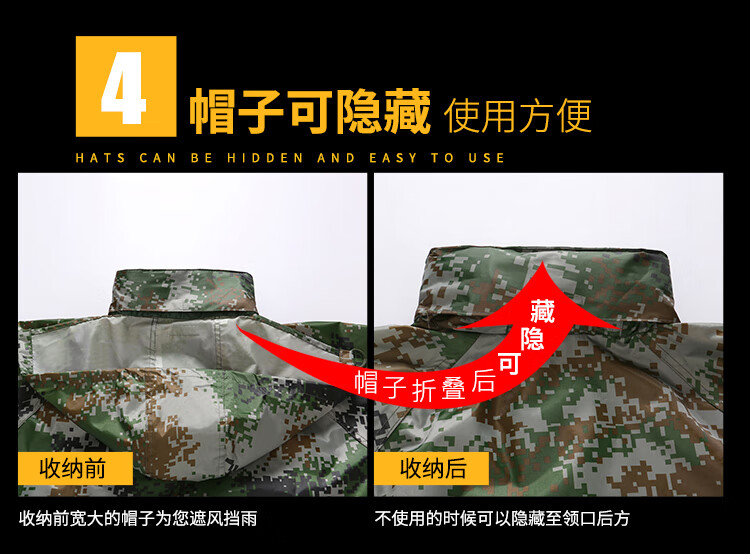 4 帽子可隐藏 使用方便

HATS CAN BE HIDDEN AND EASY TO USE

帽子折叠后可隐藏

收纳前

收纳后

收纳前宽大的帽子为您遮风挡雨

不使用的时候可以隐藏至领口后方