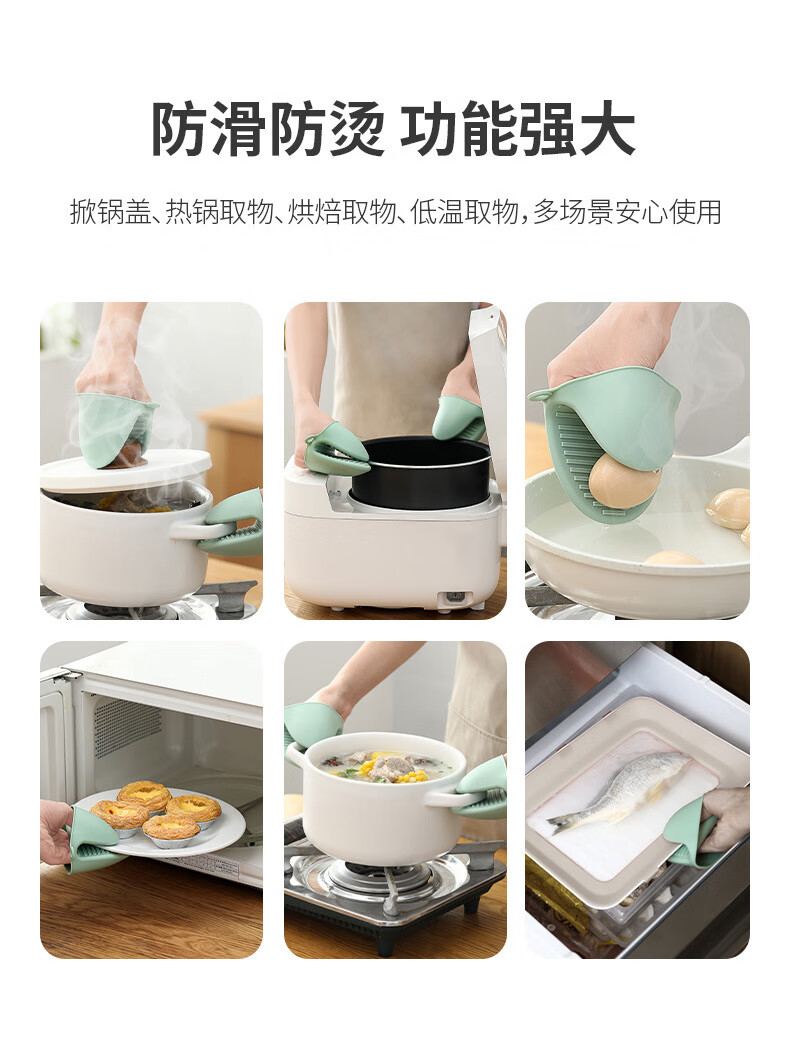 防滑防烫 功能强大

掀锅盖、热锅取物、烘焙取物、低温取物，多场景安心使用