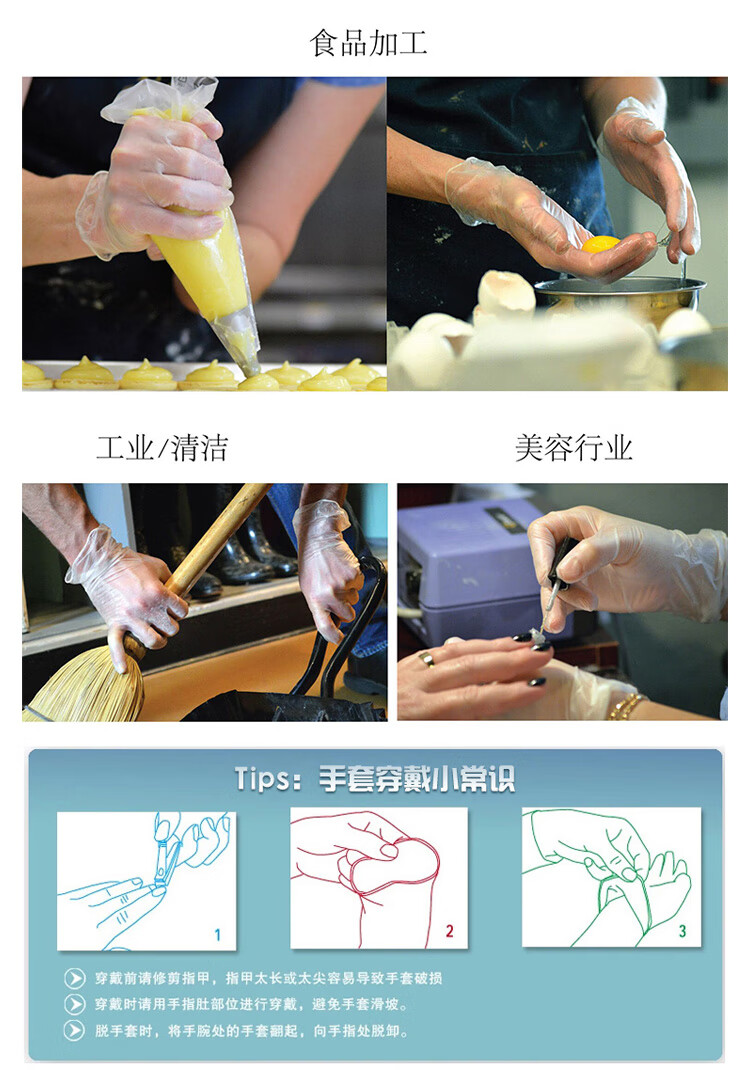 食品加工

工业/清洁

美容行业

Tips：手套穿戴小常识

1

2

3

穿戴前请修剪指甲，指甲太长或太尖容易导致手套破损

穿戴时请用手指肚部位进行穿戴，避免手套滑坡。

脱手套时，将手腕处的手套翻起，向手指处脱卸。