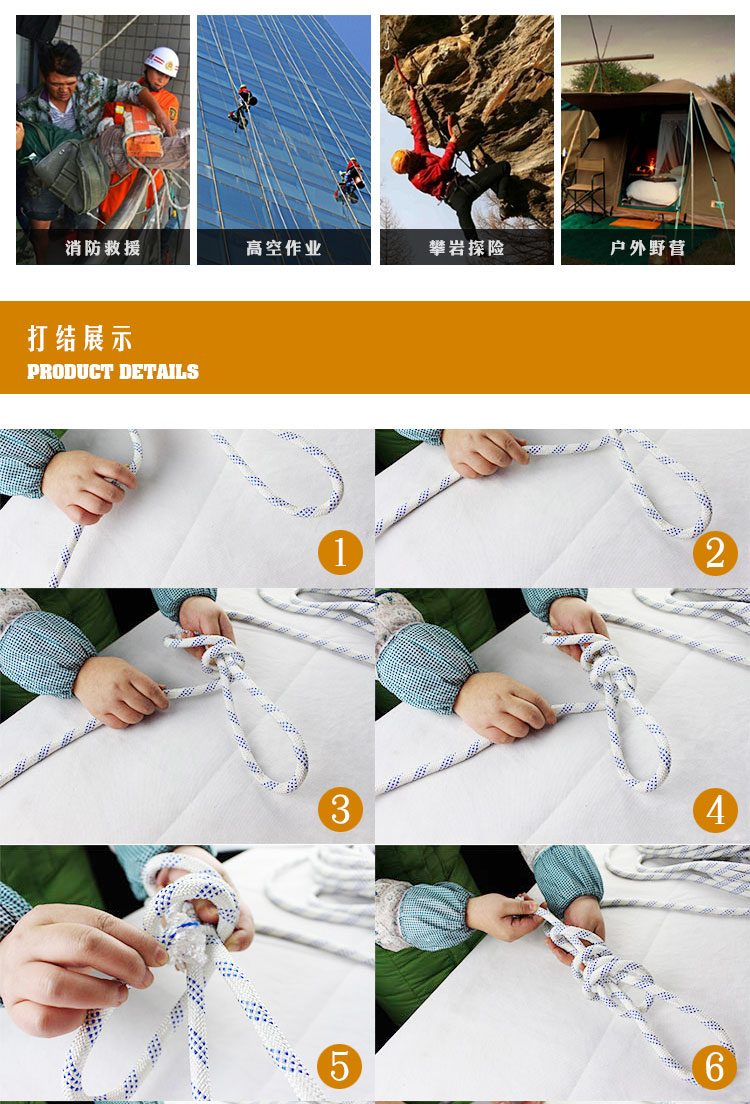 消防救援

高空作业

攀岩探险

户外野营

打结展示
PRODUCT DETAILS

1

2

3

4

5

6