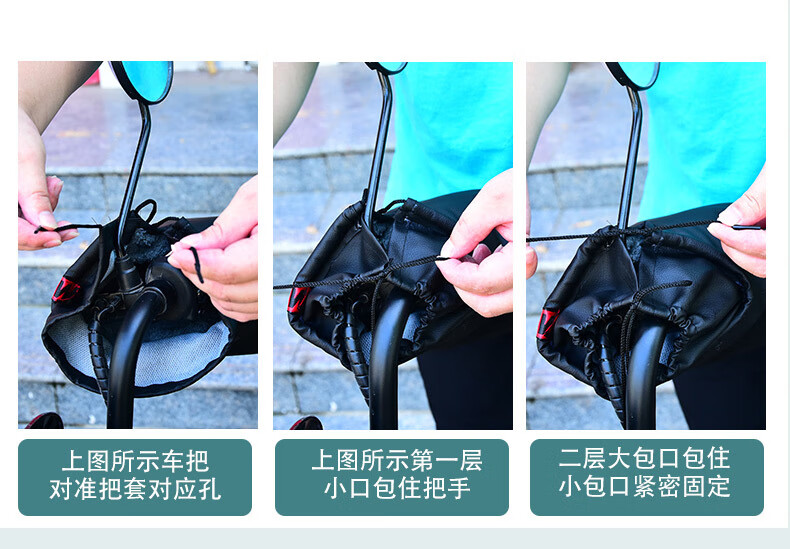 上图所示车把
对准把套对应孔

上图所示第一层
小口包住把手

二层大包口包住
小包口紧密固定