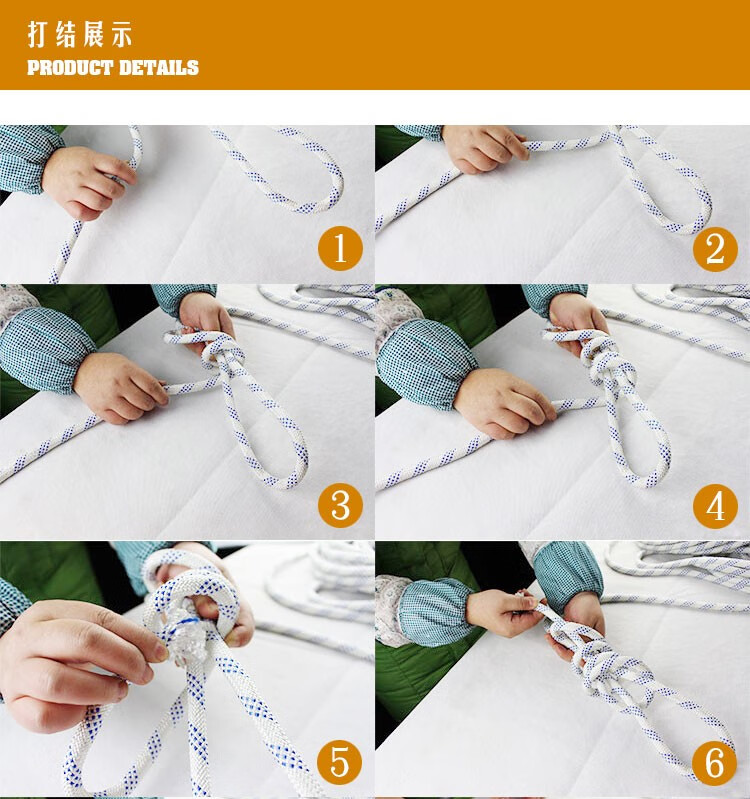 打结展示
PRODUCT DETAILS

1

2

3

4

5

6