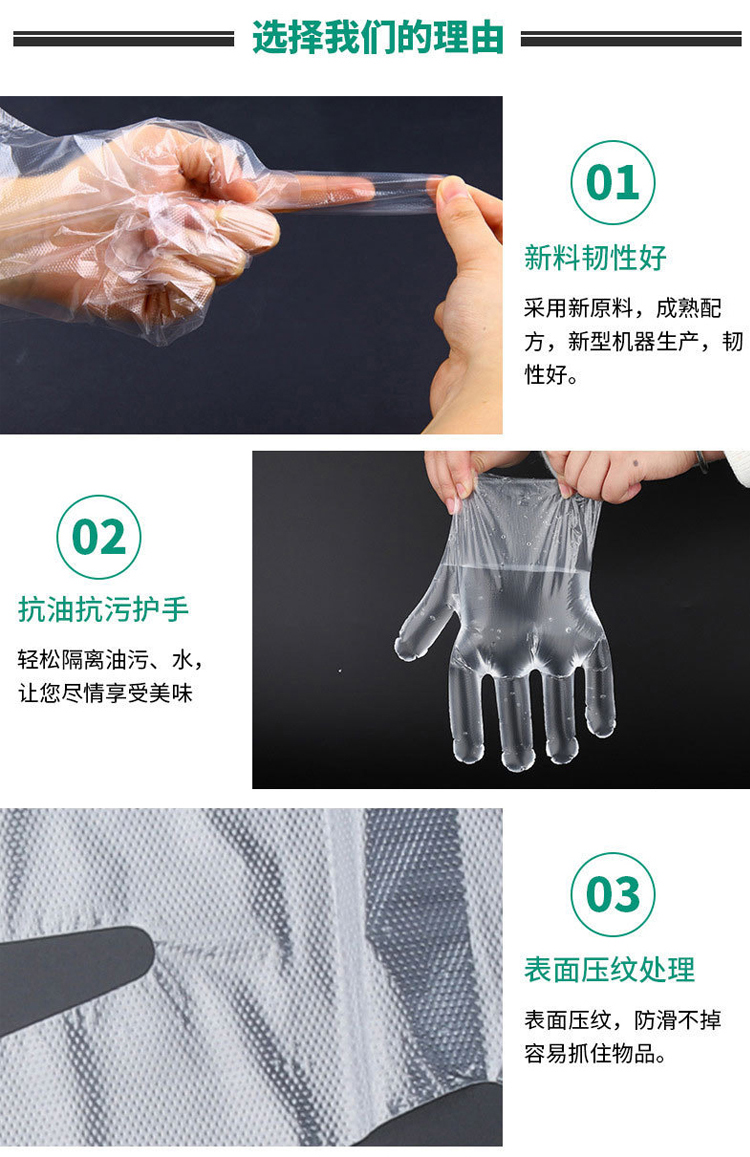 选择我们的理由

01

新料韧性好

采用新原料，成熟配方，新型机器生产，韧性好。

02

抗油抗污护手

轻松隔离油污、水，让您尽情享受美味

03

表面压纹处理

表面压纹，防滑不掉容易抓住物品。