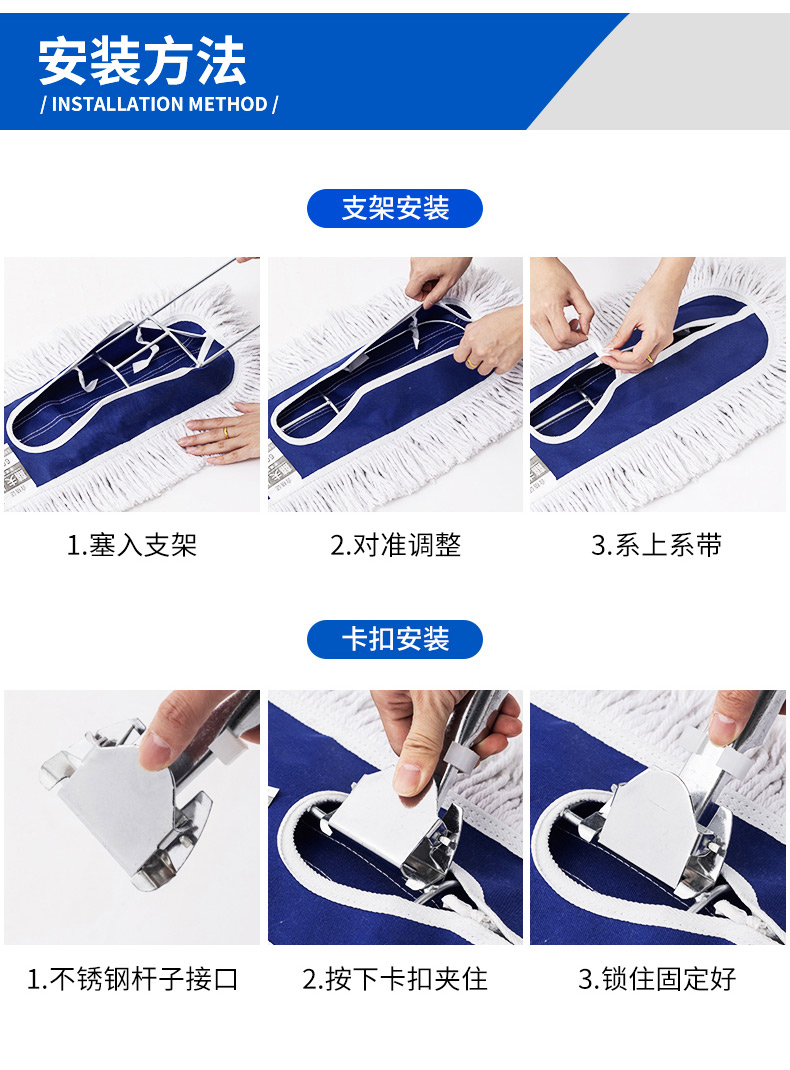 安装方法
/ INSTALLATION METHOD /

支架安装

1.塞入支架

2.对准调整

3.系上系带

卡扣安装

1.不锈钢杆子接口

2.按下卡扣夹住

3.锁住固定好