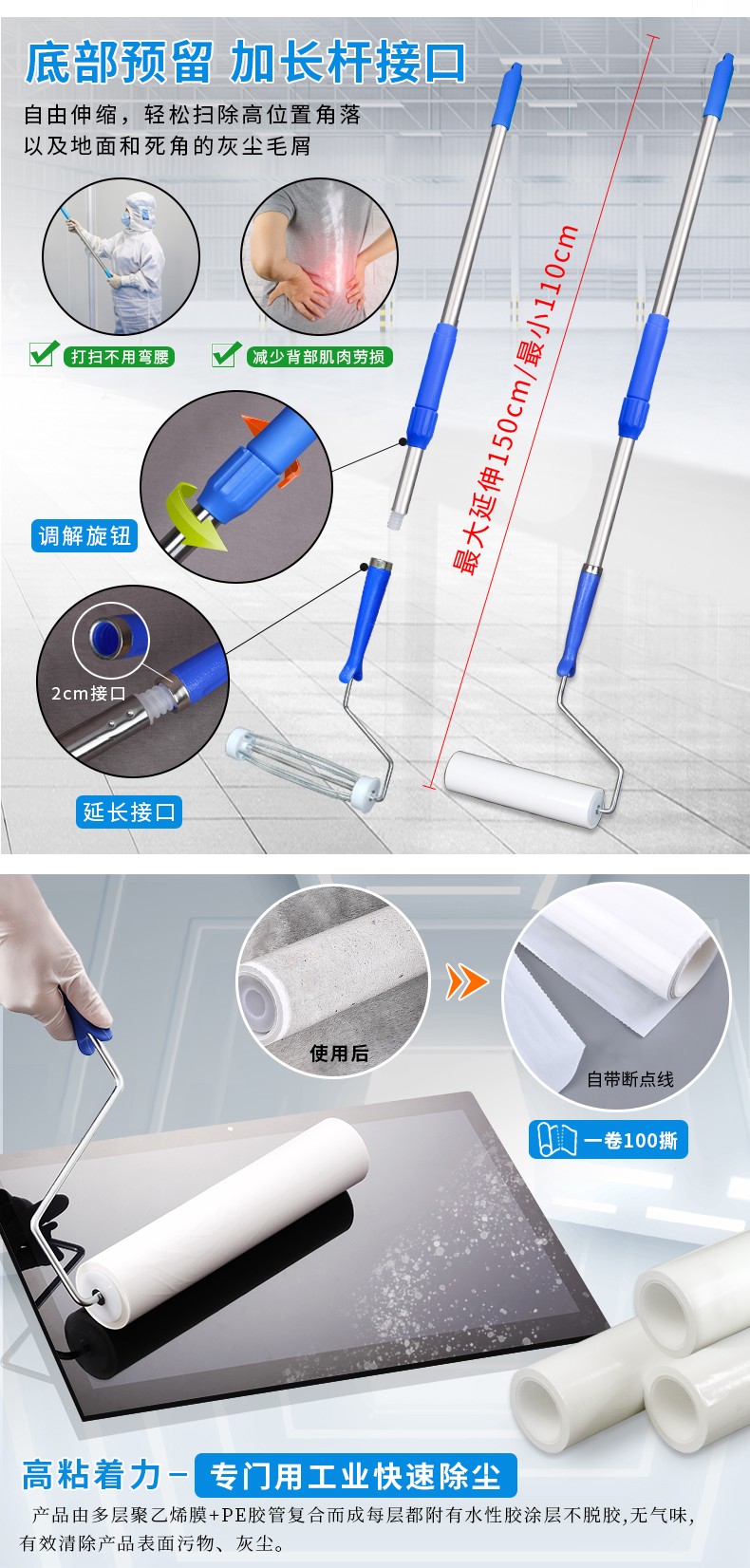 底部预留 加长杆接口

自由伸缩，轻松扫除高位置角落
以及地面和死角的灰尘毛屑

打扫不用弯腰

减少背部肌肉劳损

最大延伸150cm/最小110cm

调解旋钮

2cm接口

延长接口

使用后

自带断点线

一卷100撕

高粘着力－专门用工业快速除尘

产品由多层聚乙烯膜+PE胶管复合而成每层都附有水性胶涂层不脱胶,无气味,有效清除产品表面污物、灰尘。