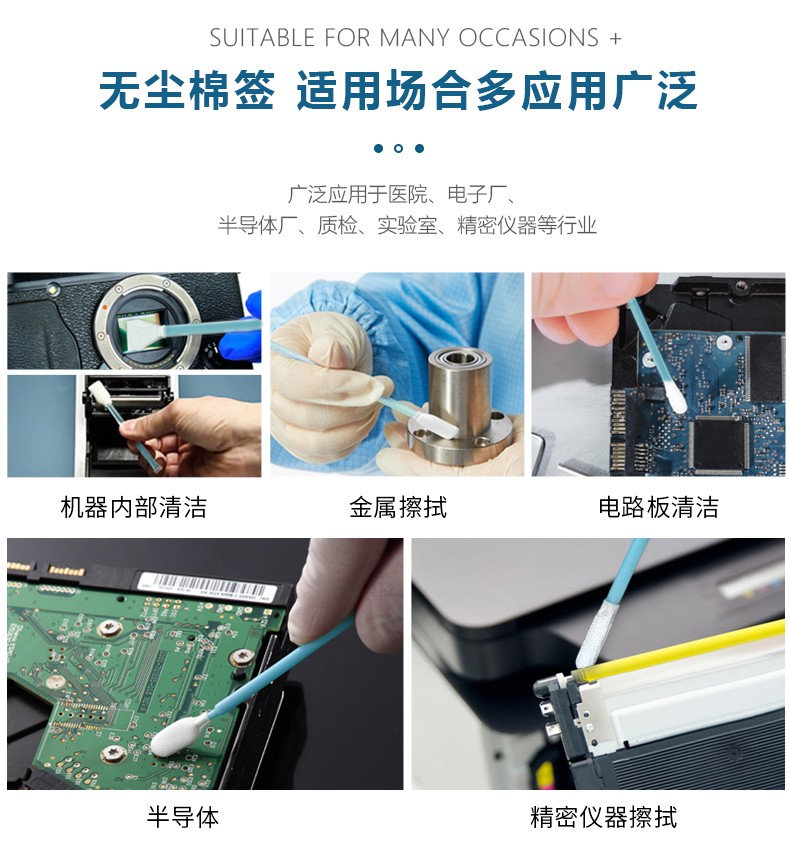 SUITABLE FOR MANY OCCASIONS +

无尘棉签 适用场合多应用广泛

广泛应用于医院、电子厂、
半导体厂、质检、实验室、精密仪器等行业

机器内部清洁

金属擦拭

电路板清洁

半导体

精密仪器擦拭