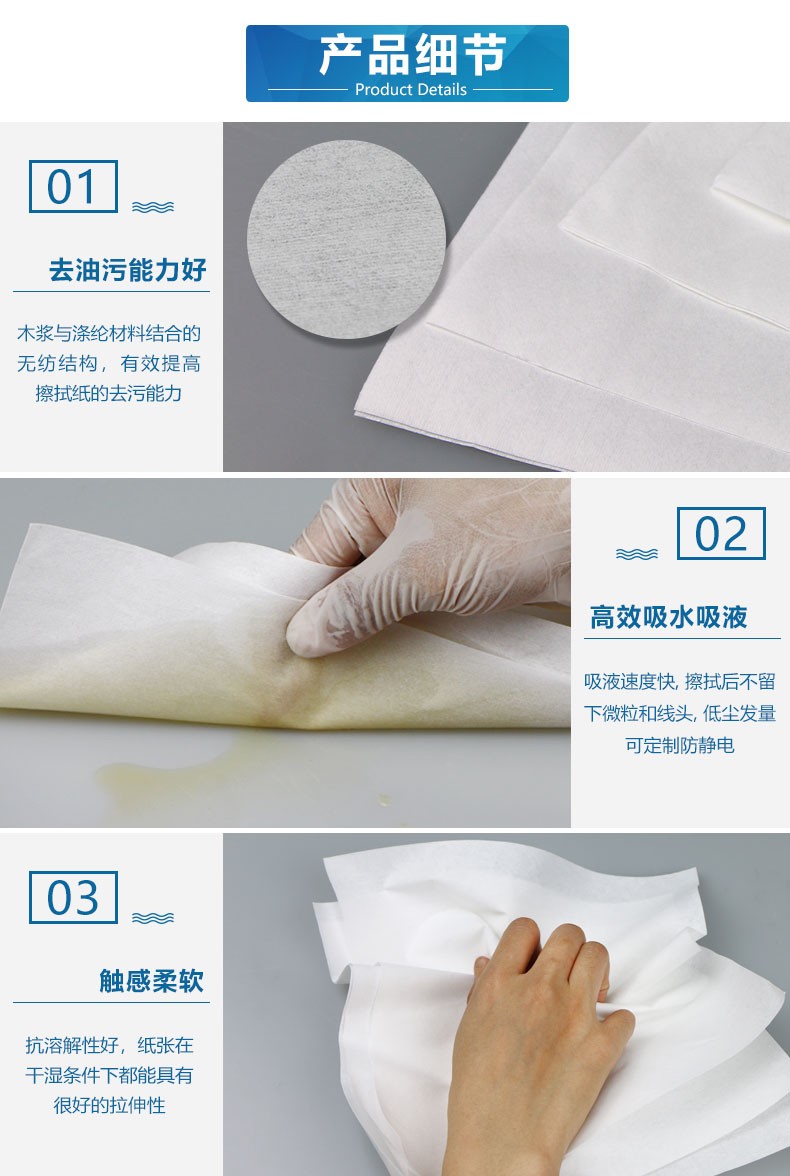 产品细节
Product Details

01

去油污能力好

木浆与涤纶材料结合的无纺结构，有效提高擦拭纸的去污能力

02

高效吸水吸液

吸液速度快, 擦拭后不留下微粒和线头, 低尘发量可定制防静电

03

触感柔软

抗溶解性好，纸张在干湿条件下都能具有很好的拉伸性