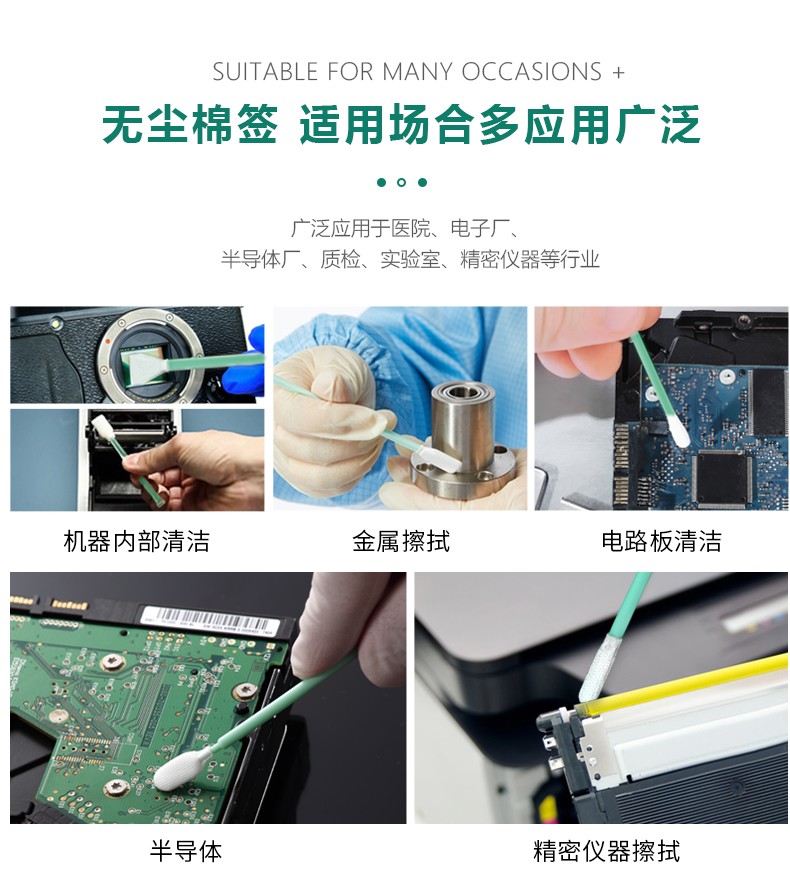 SUITABLE FOR MANY OCCASIONS +

无尘棉签 适用场合多应用广泛

广泛应用于医院、电子厂、
半导体厂、质检、实验室、精密仪器等行业

机器内部清洁

金属擦拭

电路板清洁

半导体

精密仪器擦拭