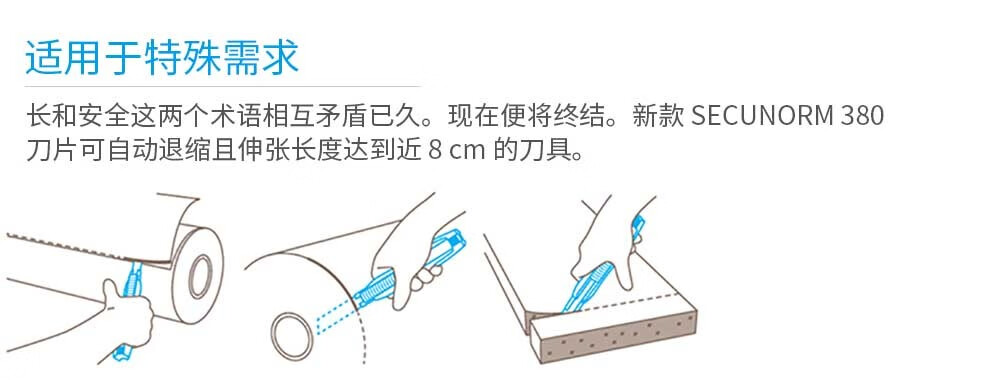 适用于特殊需求

长和安全这两个术语相互矛盾已久。现在便将终结。新款 SECUNORM 380 刀片可自动退缩且伸张长度达到近 8 cm 的刀具。