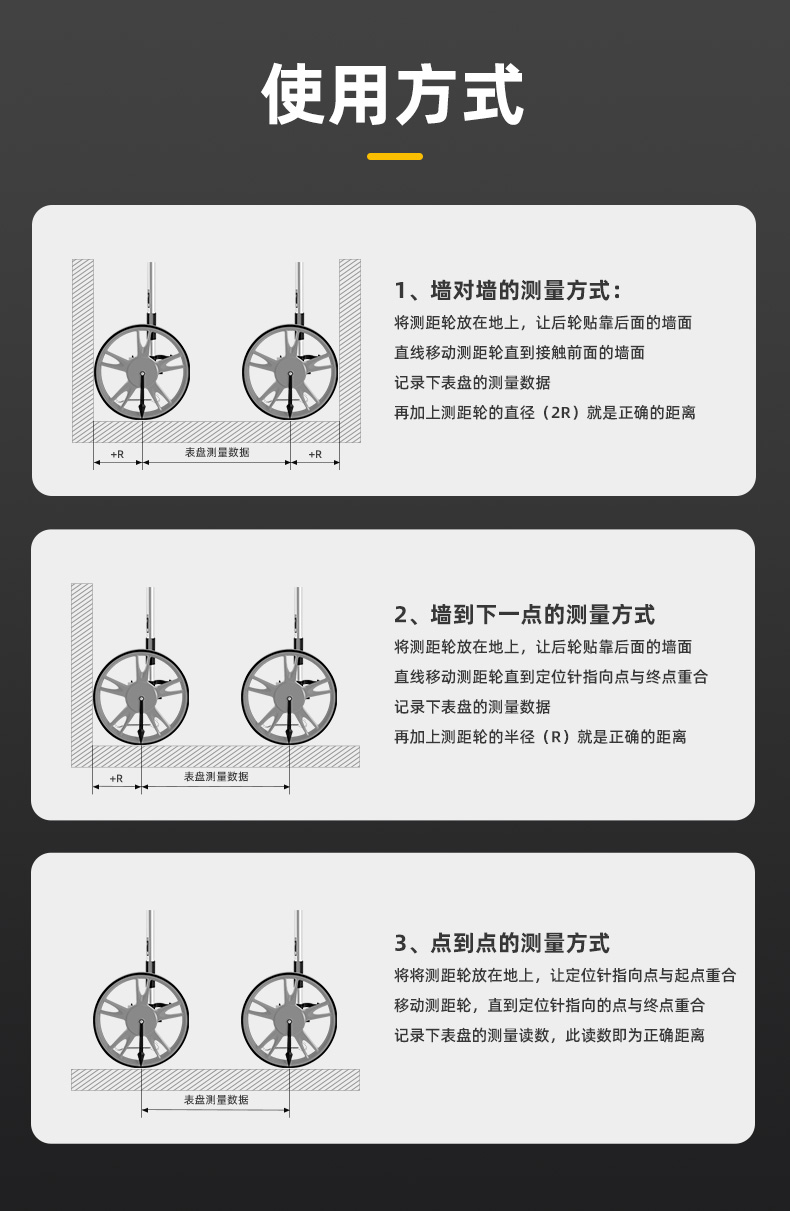 使用方式

+R
表盘测量数据
+R

1、墙对墙的测量方式：
将测距轮放在地上，让后轮贴靠后面的墙面
直线移动测距轮直到接触前面的墙面
记录下表盘的测量数据
再加上测距轮的直径（2R）就是正确的距离

+R
表盘测量数据

2、墙到下一点的测量方式
将测距轮放在地上，让后轮贴靠后面的墙面
直线移动测距轮直到定位针指向点与终点重合
记录下表盘的测量数据
再加上测距轮的半径（R）就是正确的距离

表盘测量数据

3、点到点的测量方式
将将测距轮放在地上，让定位针指向点与起点重合
移动测距轮，直到定位针指向的点与终点重合
记录下表盘的测量读数，此读数即为正确距离