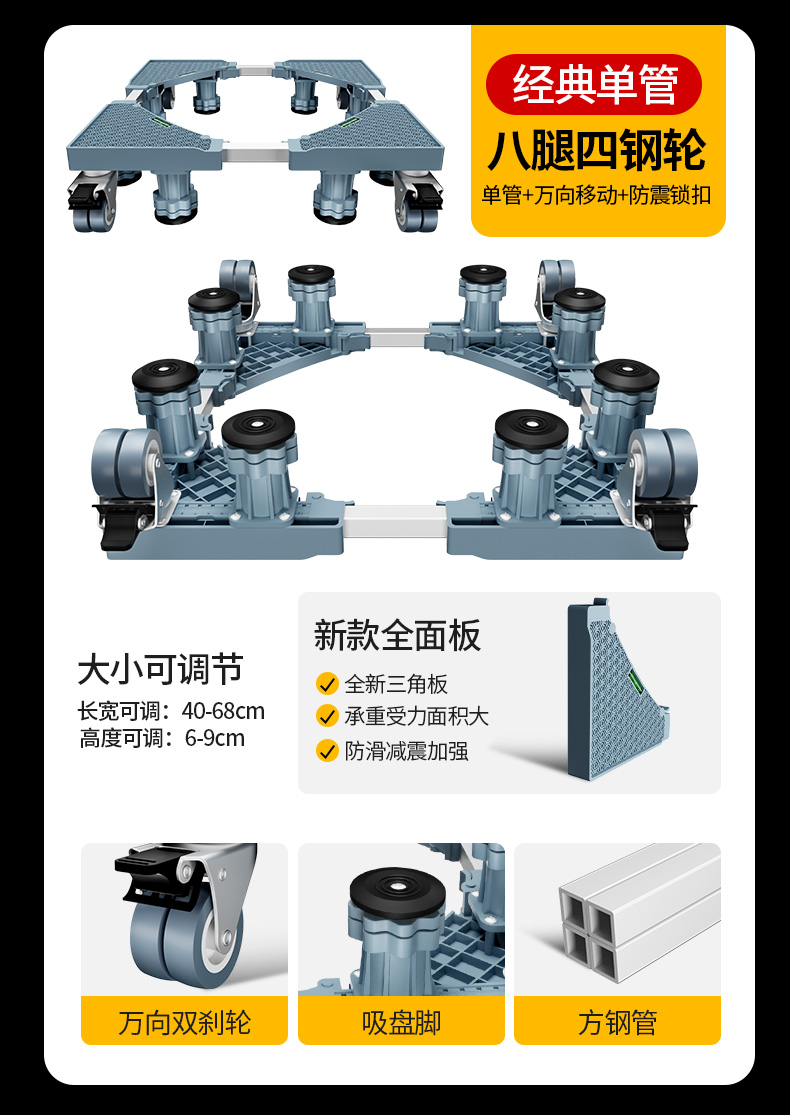 经典单管

八腿四钢轮

单管+万向移动+防震锁扣

大小可调节

长宽可调：40-68cm
高度可调：6-9cm

新款全面板

全新三角板
承重受力面积大
防滑减震加强

万向双刹轮

吸盘脚

方钢管