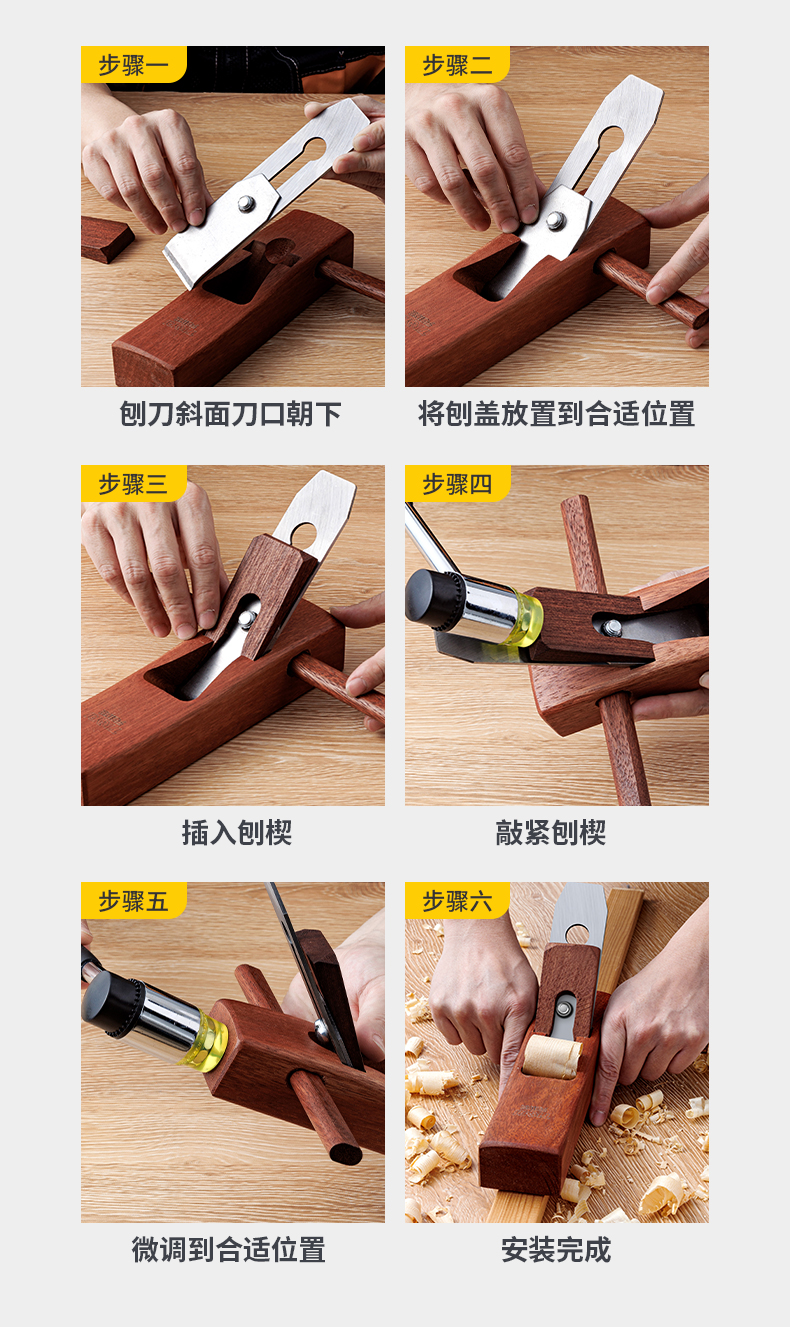 步骤一

刨刀斜面刀口朝下

步骤二

将刨盖放置到合适位置

步骤三

插入刨楔

步骤四

敲紧刨楔

步骤五

微调到合适位置

步骤六

安装完成