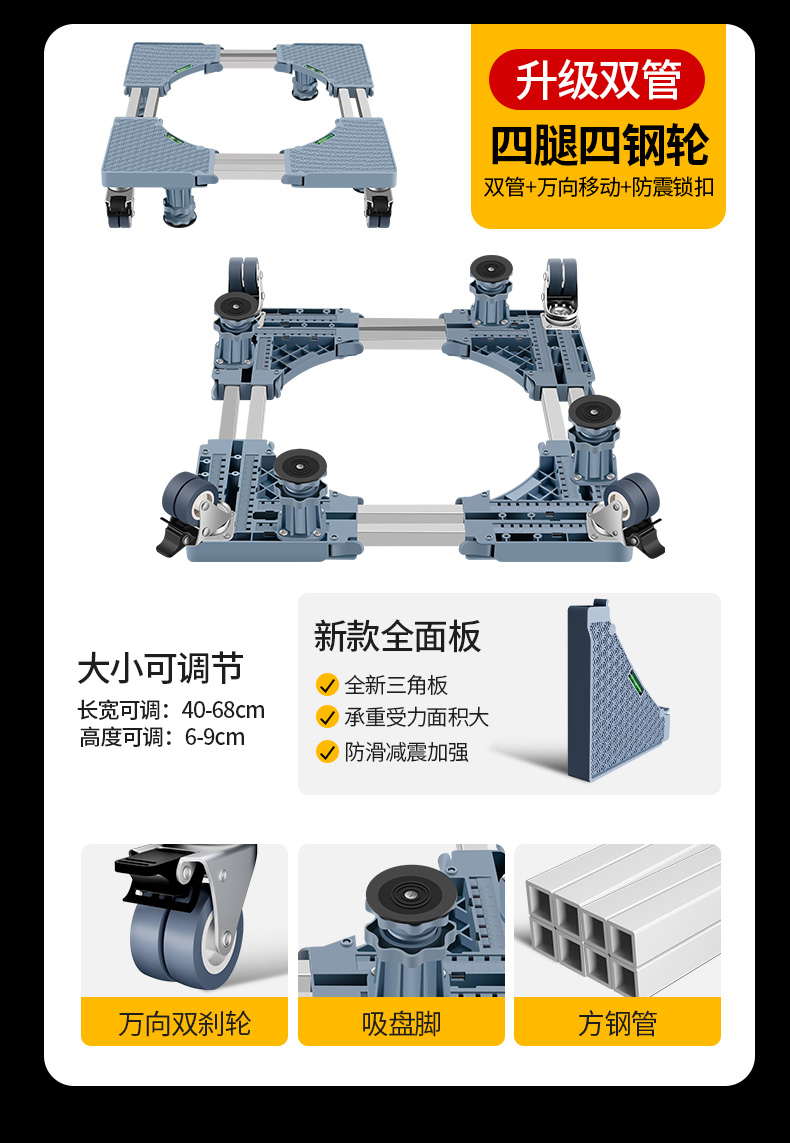 升级双管

四腿四钢轮

双管+万向移动+防震锁扣

大小可调节

长宽可调：40-68cm
高度可调：6-9cm

新款全面板

全新三角板
承重受力面积大
防滑减震加强

万向双刹轮

吸盘脚

方钢管