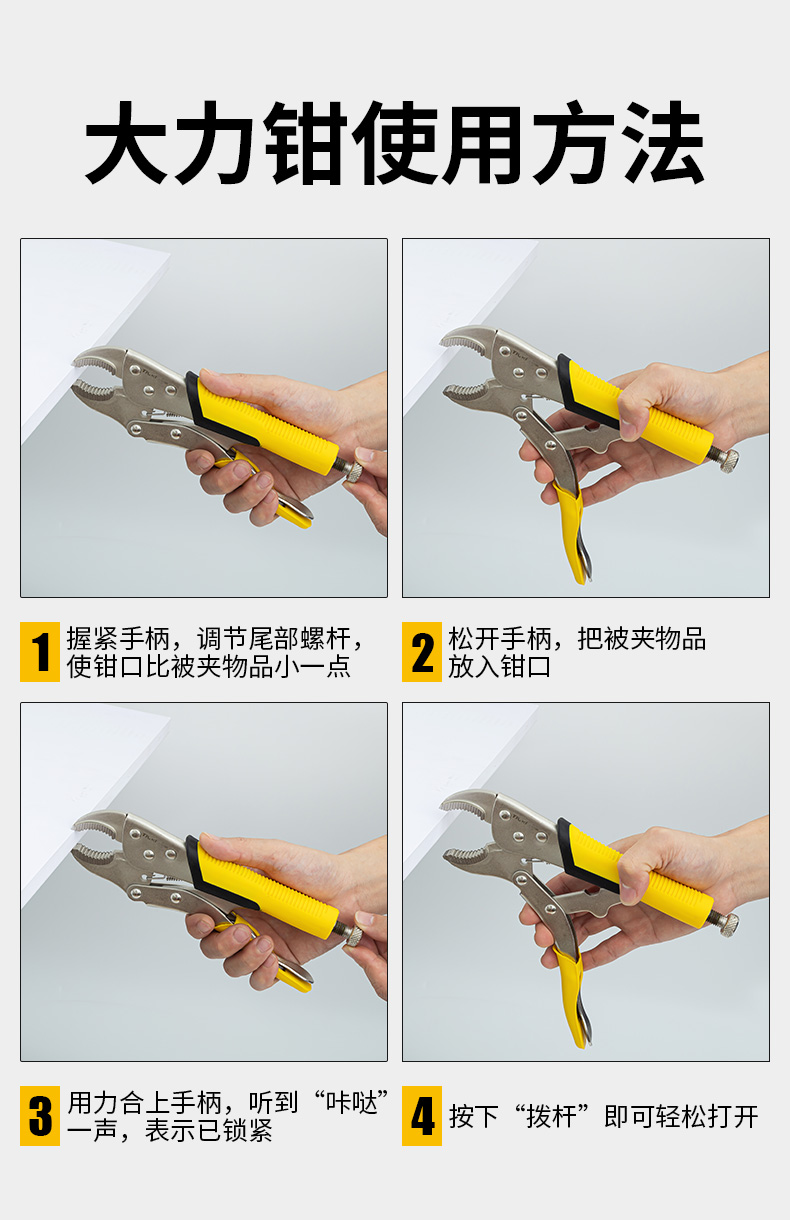 大力钳使用方法

1 握紧手柄，调节尾部螺杆，使钳口比被夹物品小一点

2 松开手柄，把被夹物品放入钳口

3 用力合上手柄，听到“咔哒”一声，表示已锁紧

4 按下“拨杆”即可轻松打开