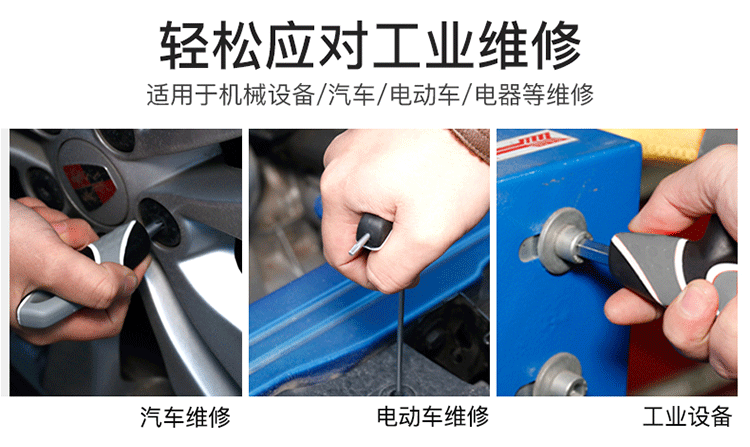 轻松应对工业维修

适用于机械设备/汽车/电动车/电器等维修

汽车维修

电动车维修

工业设备