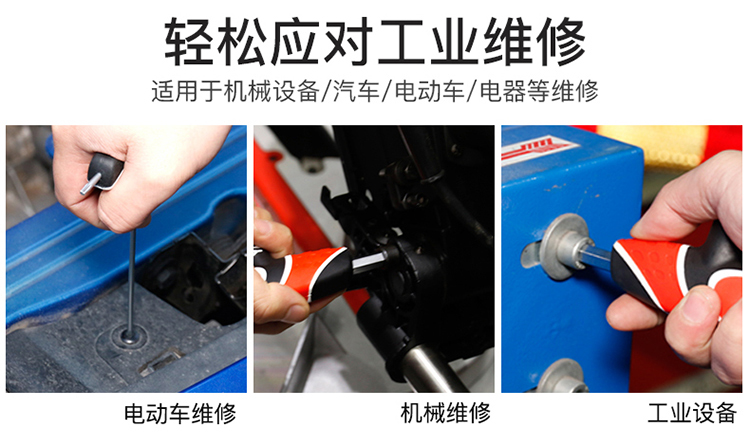 轻松应对工业维修

适用于机械设备/汽车/电动车/电器等维修

电动车维修

机械维修

工业设备